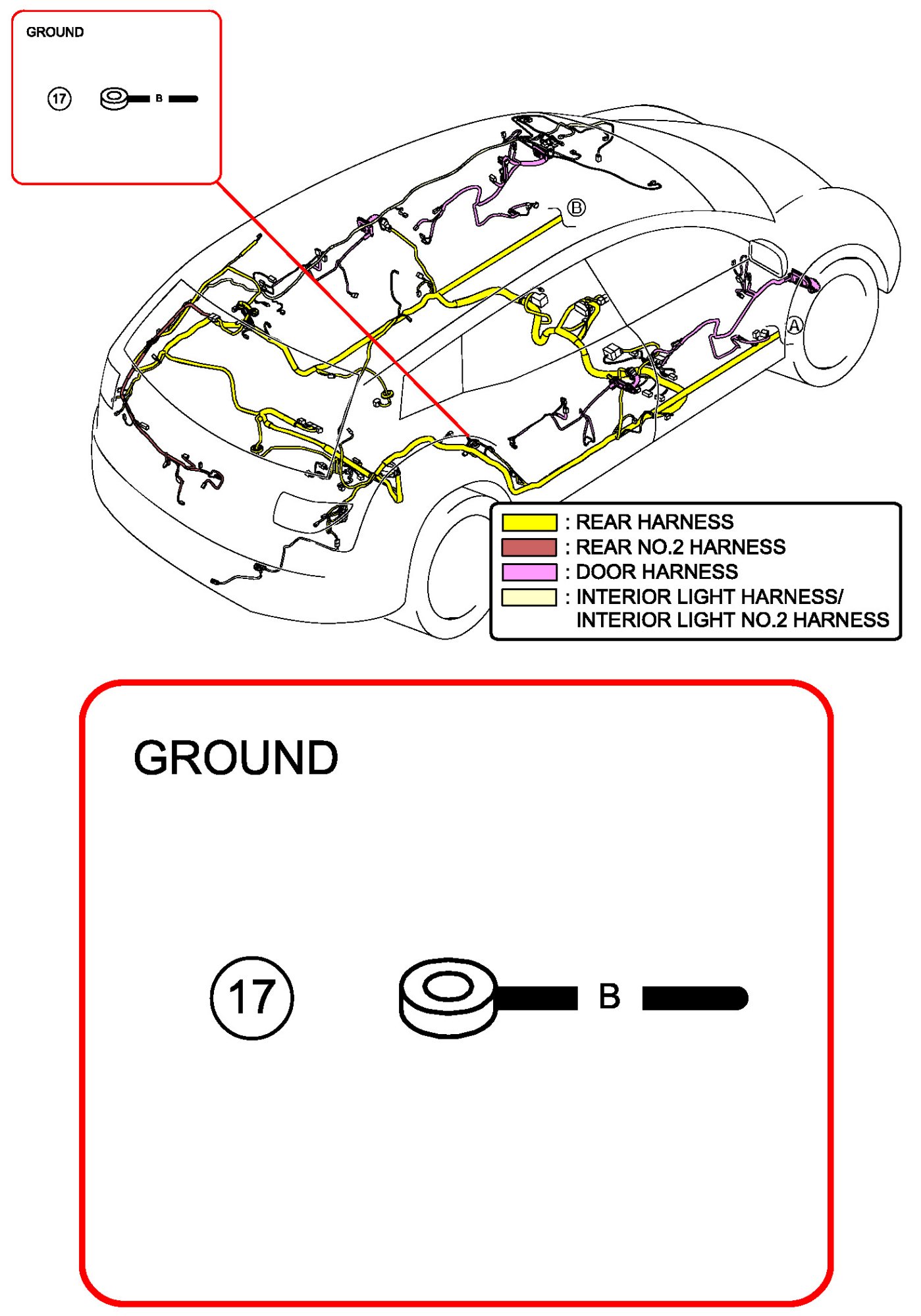 GROUND

17

B

B

A

: REAR HARNESS
: REAR NO.2 HARNESS
: DOOR HARNESS
: INTERIOR LIGHT HARNESS/ INTERIOR LIGHT NO.2 HARNESS

GROUND

17

B