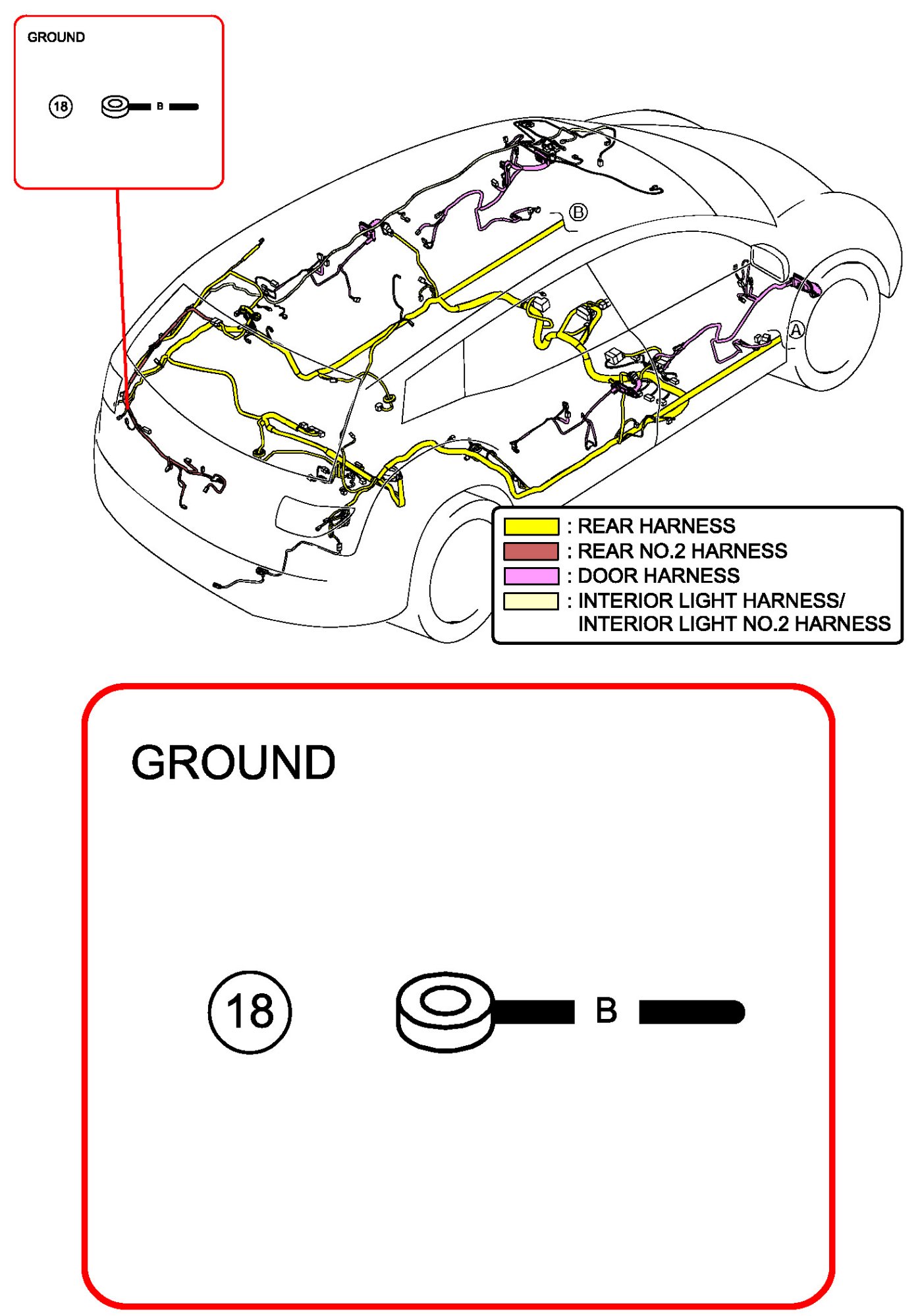 GROUND

18

B

B

A

: REAR HARNESS
: REAR NO.2 HARNESS
: DOOR HARNESS
: INTERIOR LIGHT HARNESS/ INTERIOR LIGHT NO.2 HARNESS

GROUND

18

B