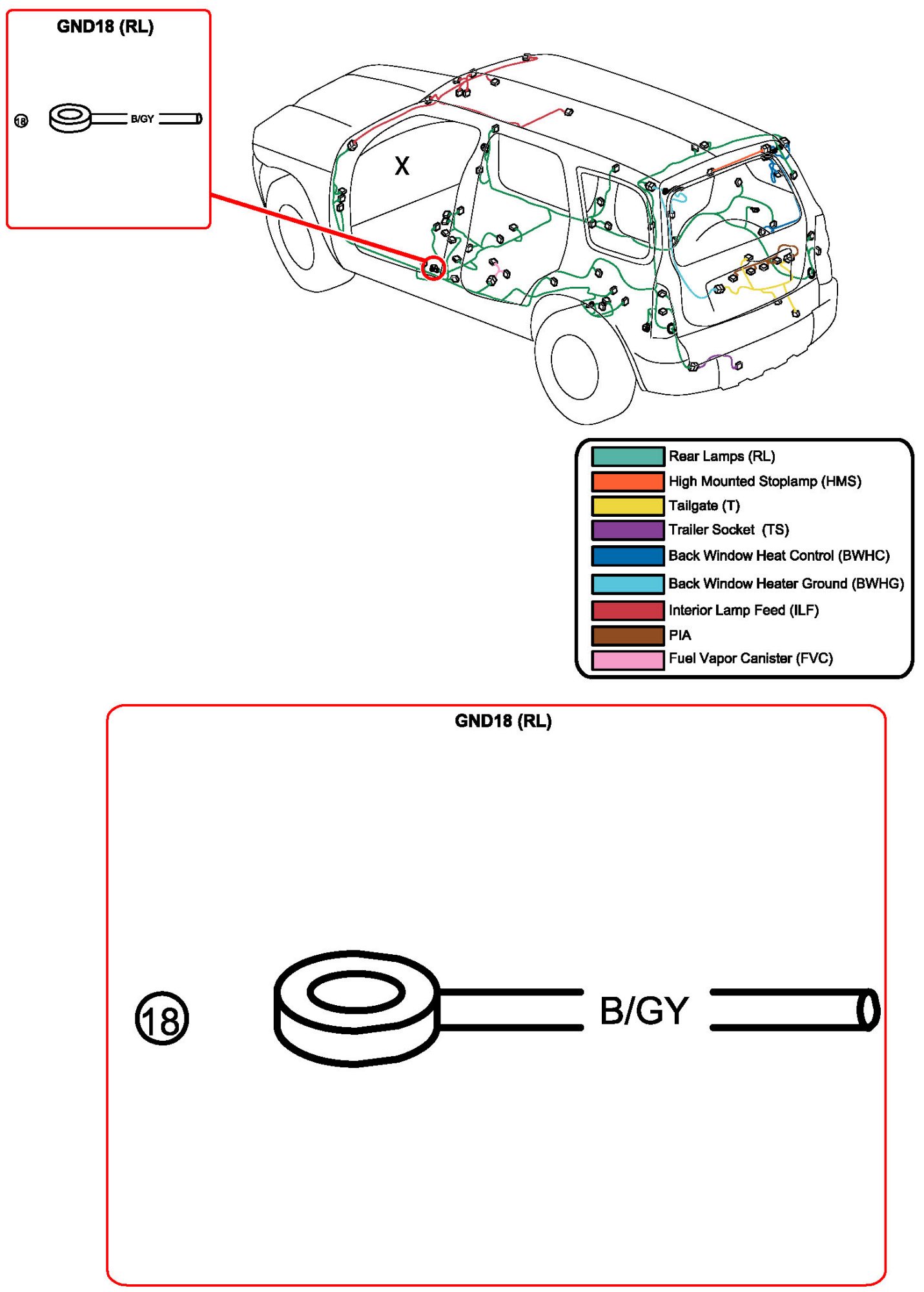 GND18 (RL)

18

B/GY

X

Rear Lamps (RL)
High Mounted Stoplamp (HMS)
Tailgate (T)
Trailer Socket (TS)
Back Window Heat Control (BWHC)
Back Window Heater Ground (BWHG)
Interior Lamp Feed (ILF)
PIA
Fuel Vapor Canister (FVC)

GND18 (RL)

18

B/GY