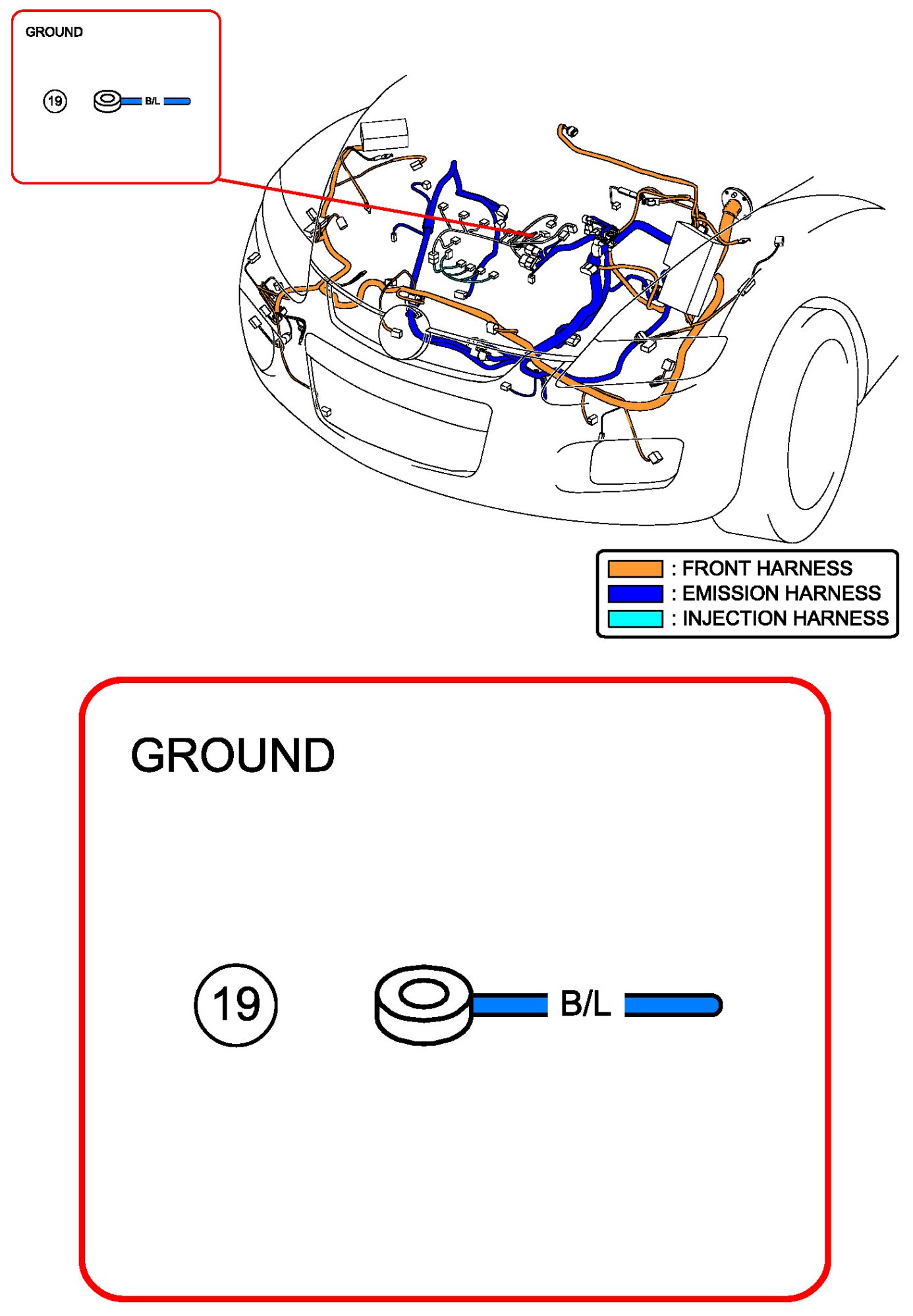 GROUND

19

B/L

: FRONT HARNESS
: EMISSION HARNESS
: INJECTION HARNESS

GROUND

19

B/L