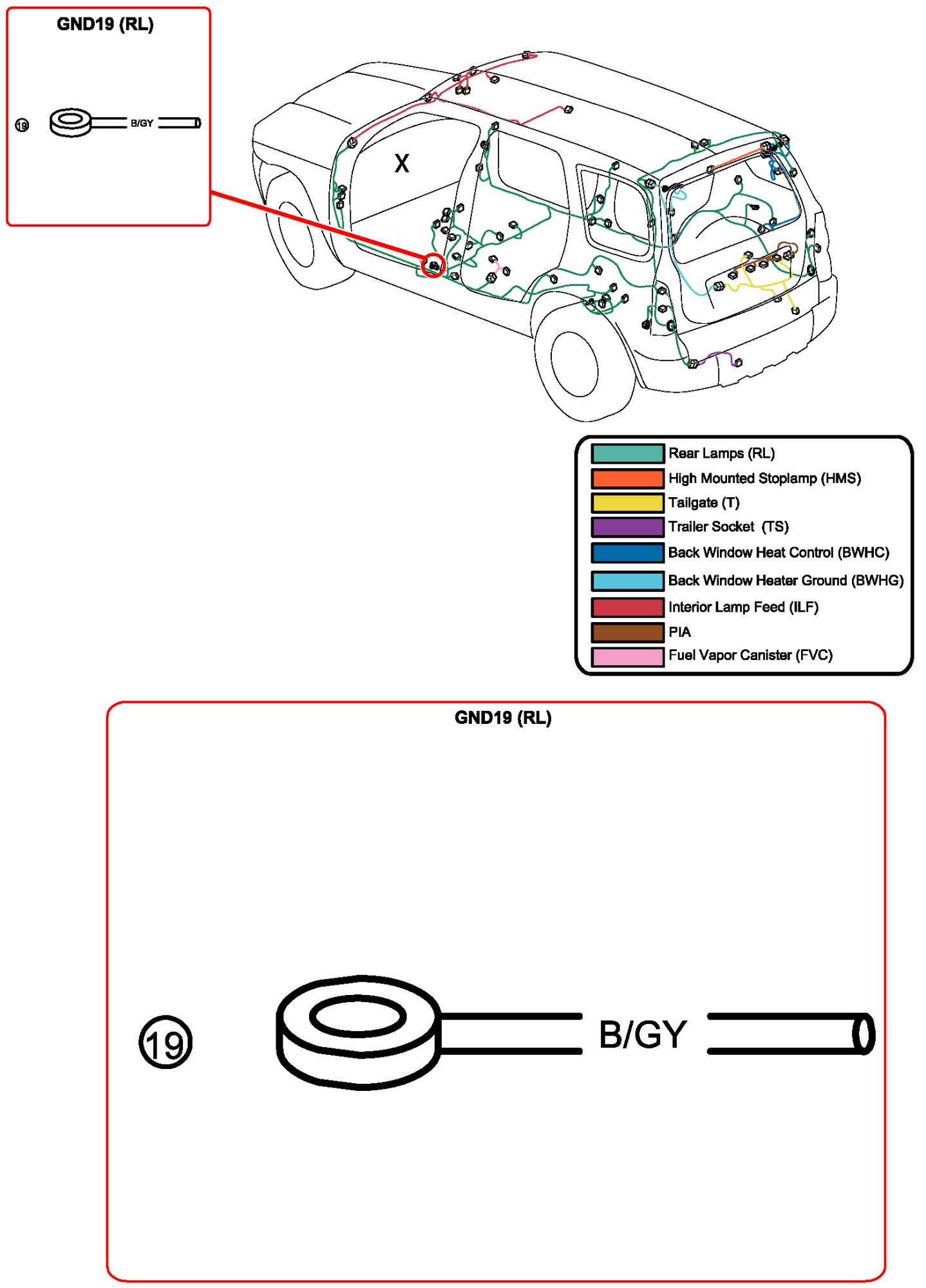 GND19 (RL)

19 B/GY

X

Rear Lamps (RL)
High Mounted Stoplamp (HMS)
Tailgate (T)
Trailer Socket (TS)
Back Window Heat Control (BWHC)
Back Window Heater Ground (BWHG)
Interior Lamp Feed (ILF)
PIA
Fuel Vapor Canister (FVC)

GND19 (RL)

19 B/GY