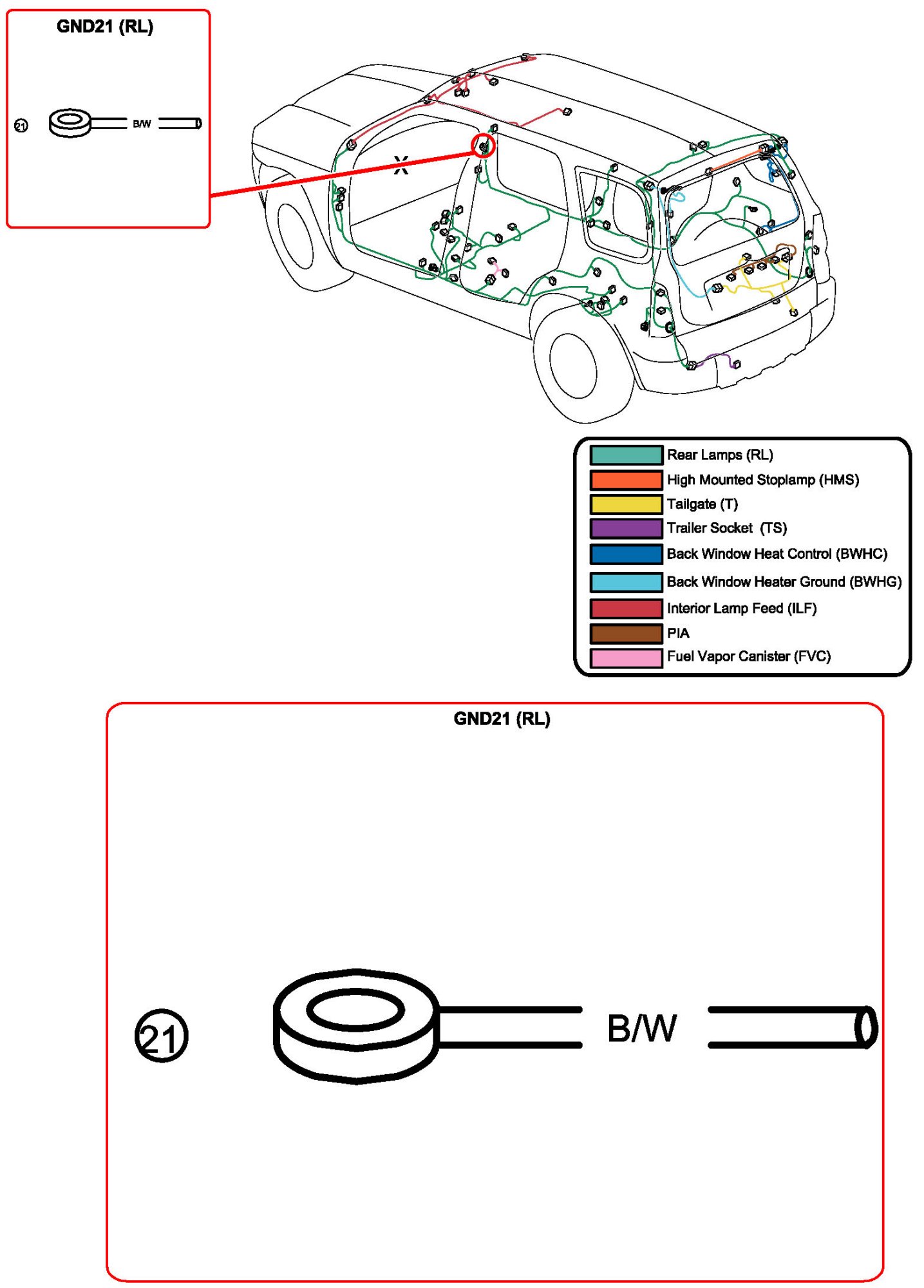 GND21 (RL)

21 B/W

X

Rear Lamps (RL)
High Mounted Stoplamp (HMS)
Tailgate (T)
Trailer Socket (TS)
Back Window Heat Control (BWHC)
Back Window Heater Ground (BWHG)
Interior Lamp Feed (ILF)
PIA
Fuel Vapor Canister (FVC)

GND21 (RL)

21 B/W