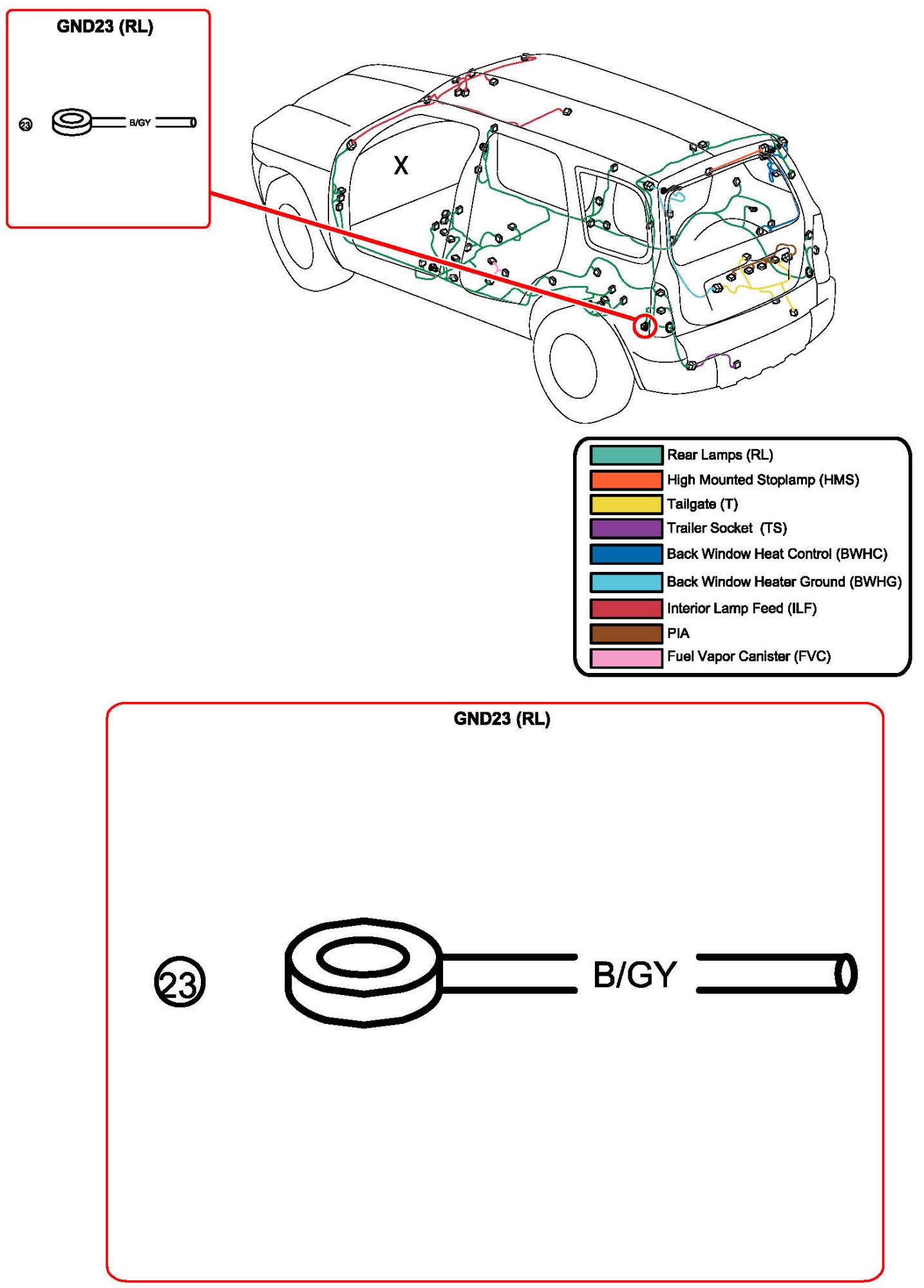 GND23 (RL)

23

B/GY

X

Rear Lamps (RL)
High Mounted Stoplamp (HMS)
Tailgate (T)
Trailer Socket (TS)
Back Window Heat Control (BWHC)
Back Window Heater Ground (BWHG)
Interior Lamp Feed (ILF)
PIA
Fuel Vapor Canister (FVC)

GND23 (RL)

23

B/GY