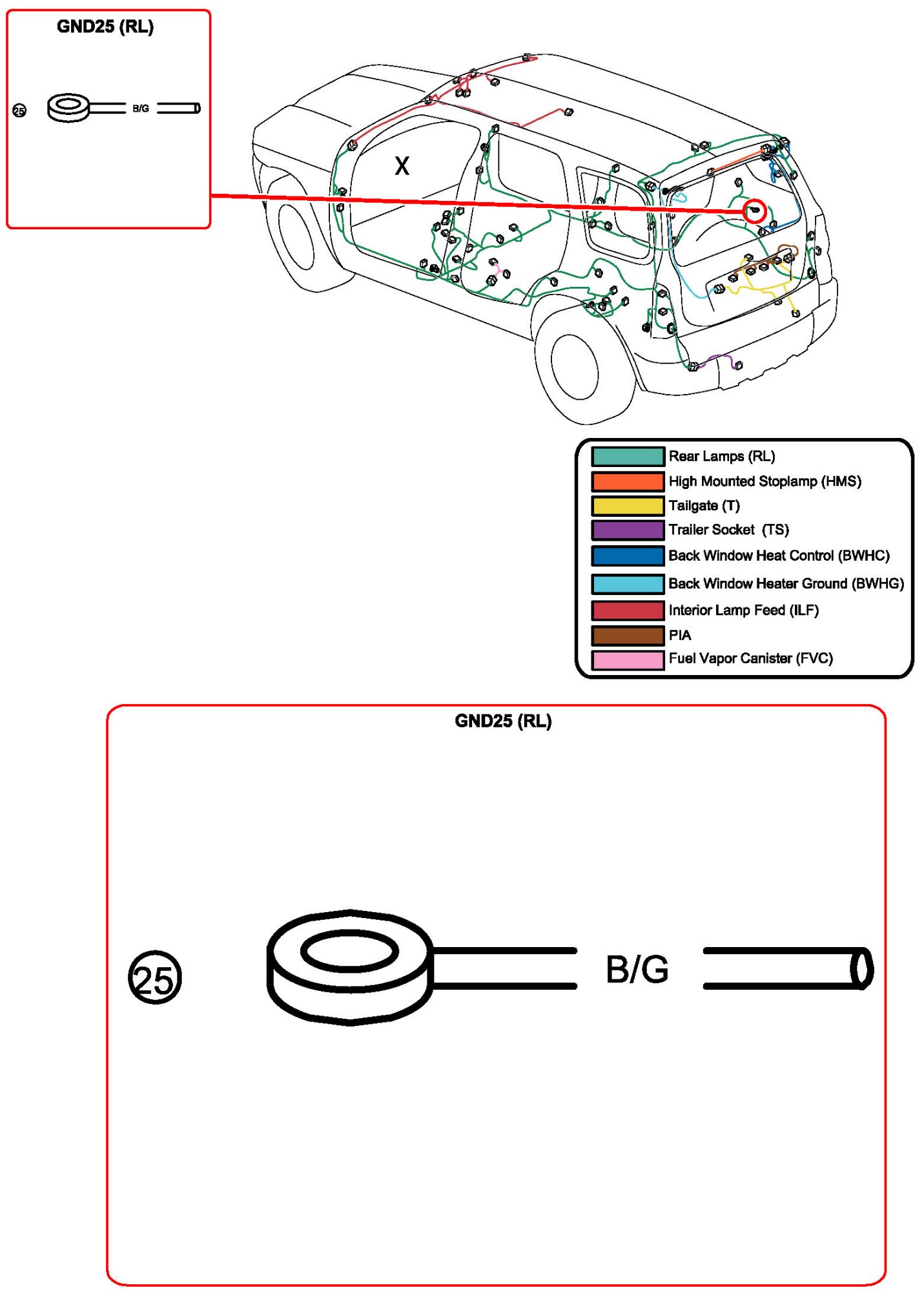 GND25 (RL)

25

B/G

X

Rear Lamps (RL)
High Mounted Stoplamp (HMS)
Tailgate (T)
Trailer Socket (TS)
Back Window Heat Control (BWHC)
Back Window Heater Ground (BWHG)
Interior Lamp Feed (ILF)
PIA
Fuel Vapor Canister (FVC)

GND25 (RL)

25

B/G