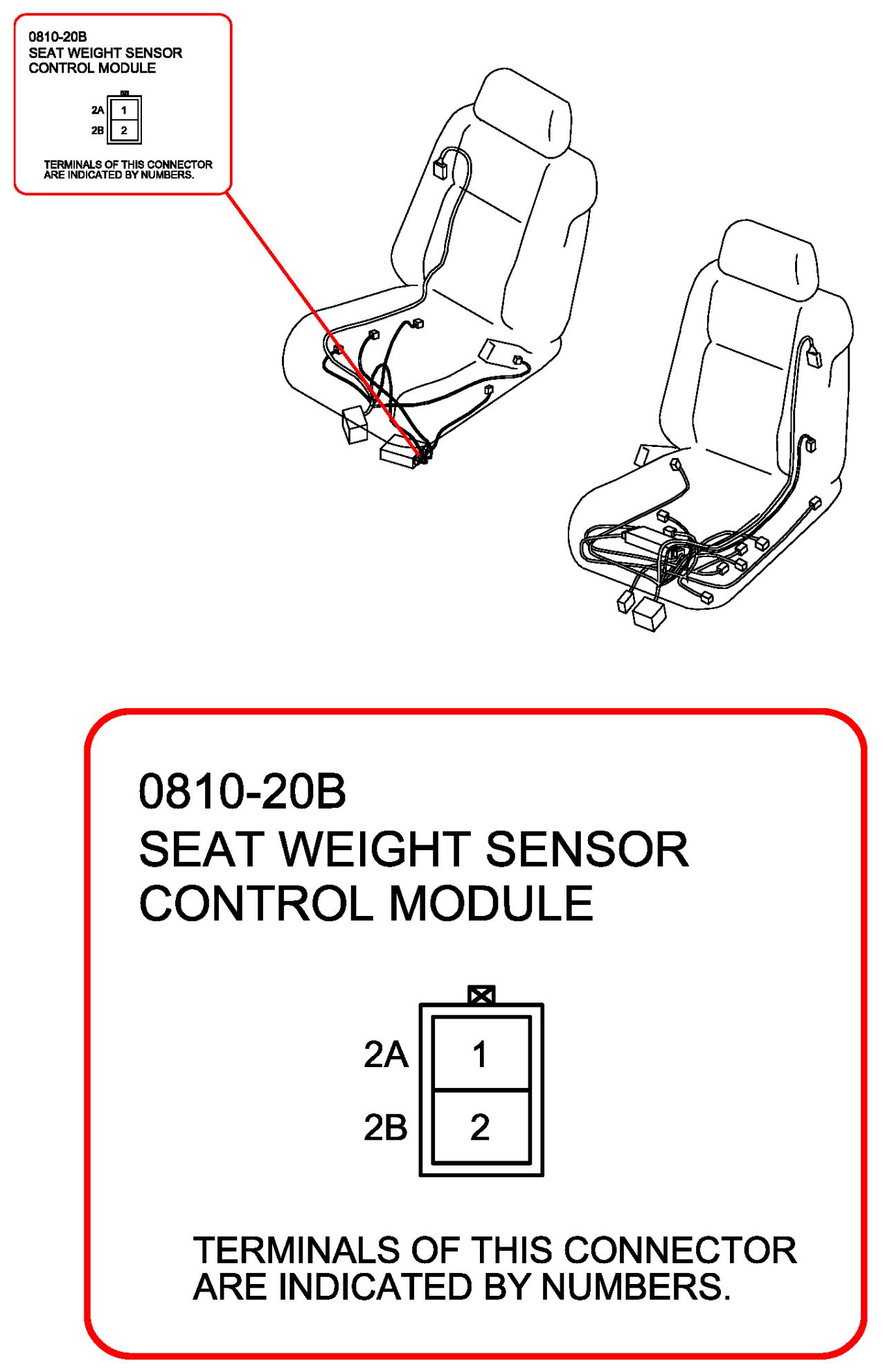 0810-20B
SEAT WEIGHT SENSOR
CONTROL MODULE

2A 1
2B 2

TERMINALS OF THIS CONNECTOR ARE INDICATED BY NUMBERS.

0810-20B
SEAT WEIGHT SENSOR
CONTROL MODULE

2A 1
2B 2

TERMINALS OF THIS CONNECTOR ARE INDICATED BY NUMBERS.