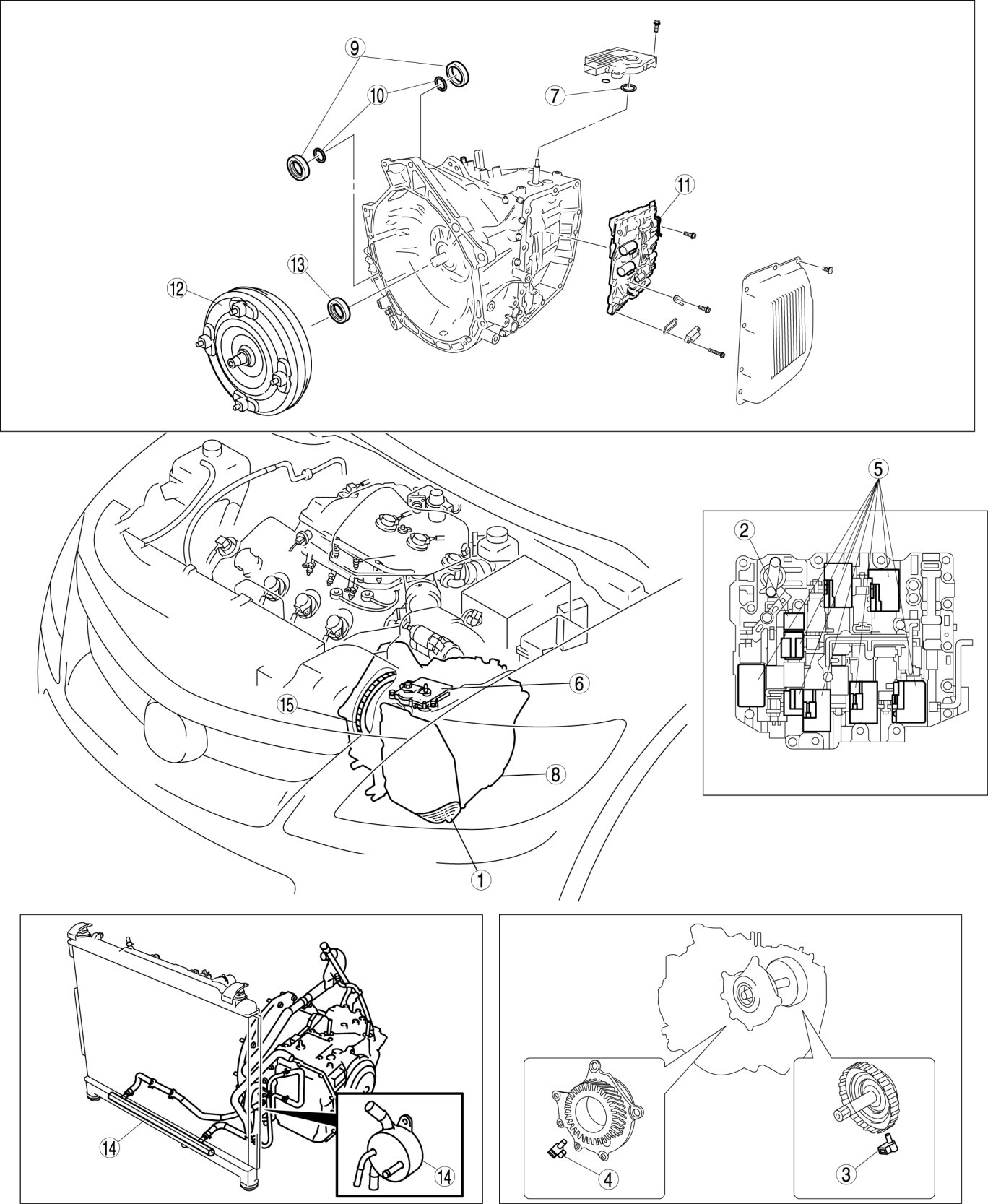 9
10
7
11
13
12
5
2
6
15
8
1
14
14
4
3