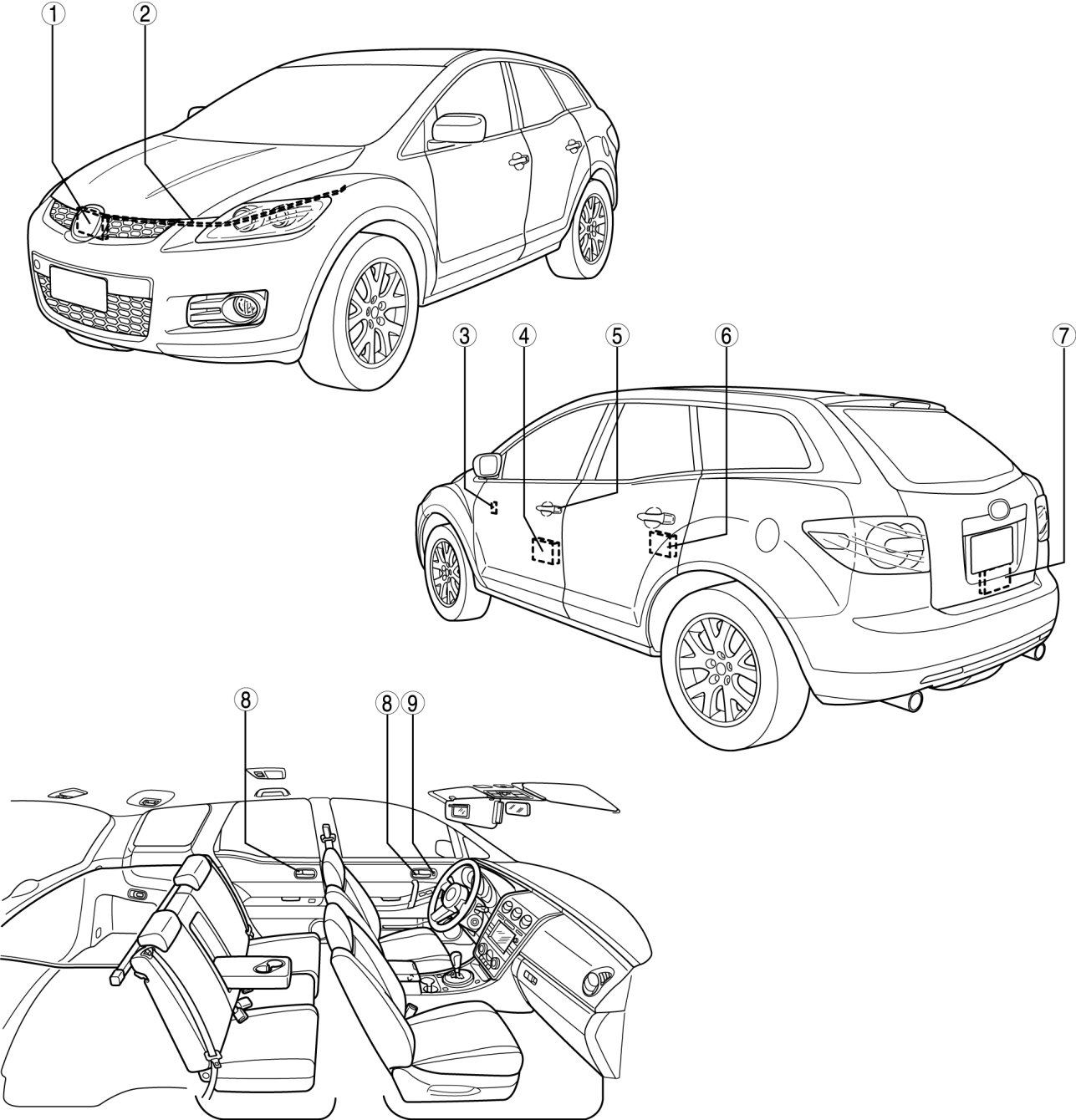 1 2 3 4 5 6 7 8 8 9