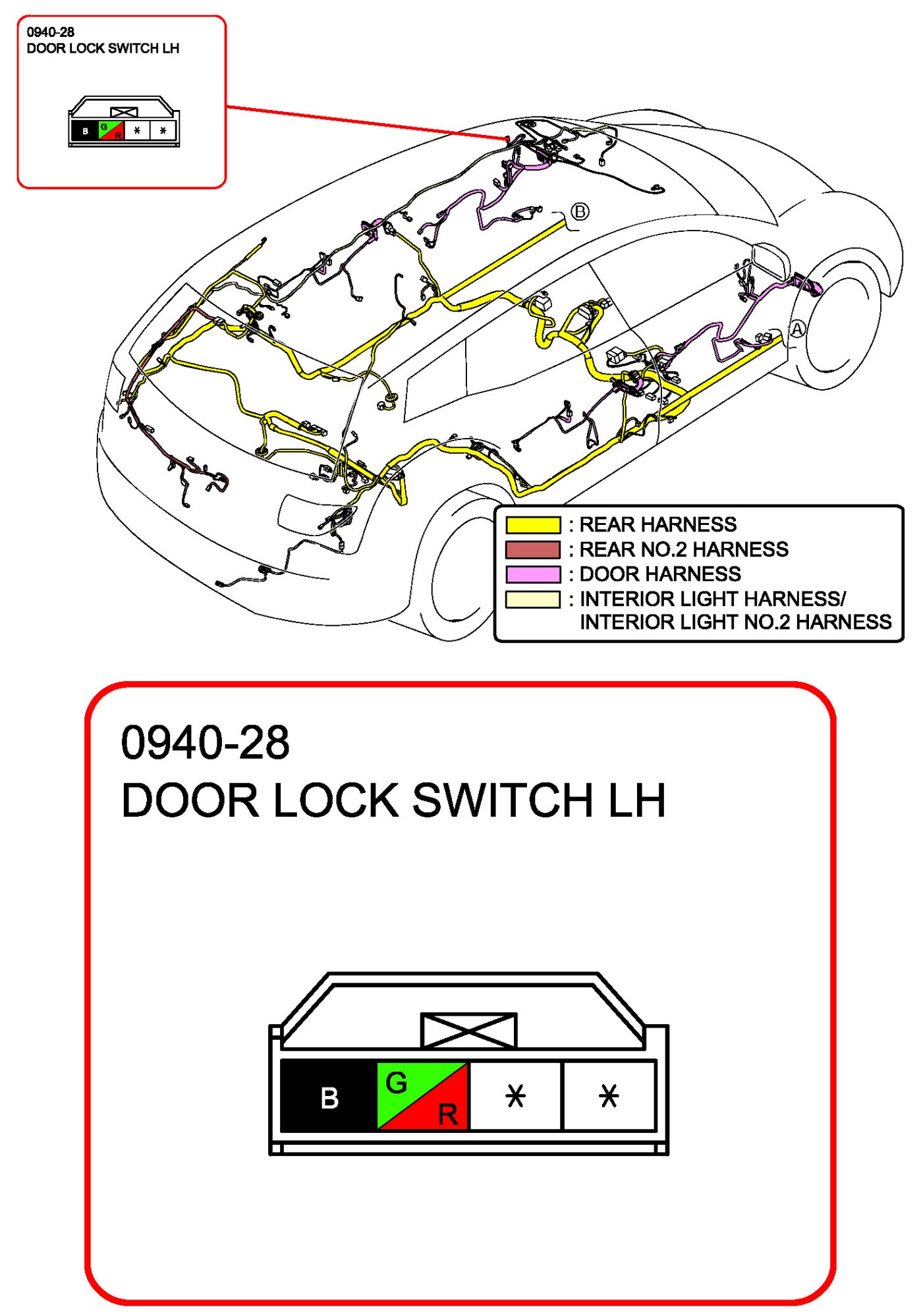 0940-28
DOOR LOCK SWITCH LH

B G R * *

B

A

: REAR HARNESS
: REAR NO.2 HARNESS
: DOOR HARNESS
: INTERIOR LIGHT HARNESS/ INTERIOR LIGHT NO.2 HARNESS

0940-28
DOOR LOCK SWITCH LH

B G R * *