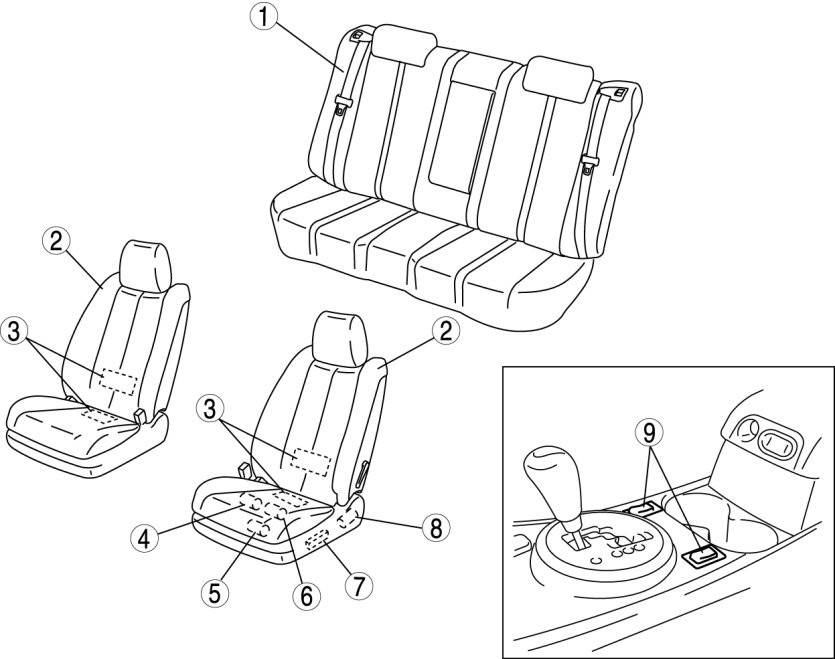 1
2
3
2
3
4
5
6
7
8
9