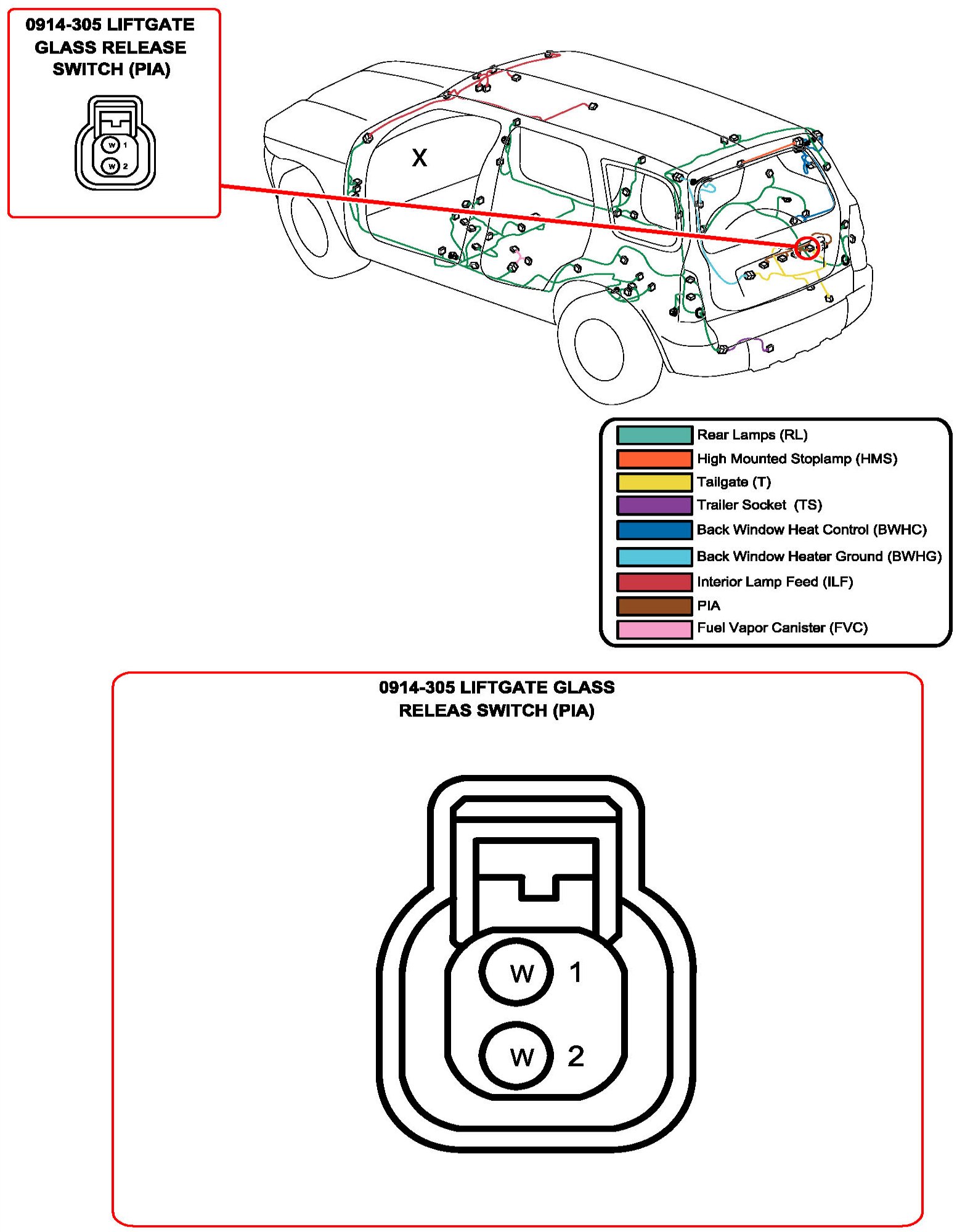 0914-305 LIFTGATE GLASS RELEASE SWITCH (PIA)

W 1
W 2

X

Rear Lamps (RL)
High Mounted Stoplamp (HMS)
Tailgate (T)
Trailer Socket (TS)
Back Window Heat Control (BWHC)
Back Window Heater Ground (BWHG)
Interior Lamp Feed (ILF)
PIA
Fuel Vapor Canister (FVC)

0914-305 LIFTGATE GLASS RELEAS SWITCH (PIA)

W 1
W 2