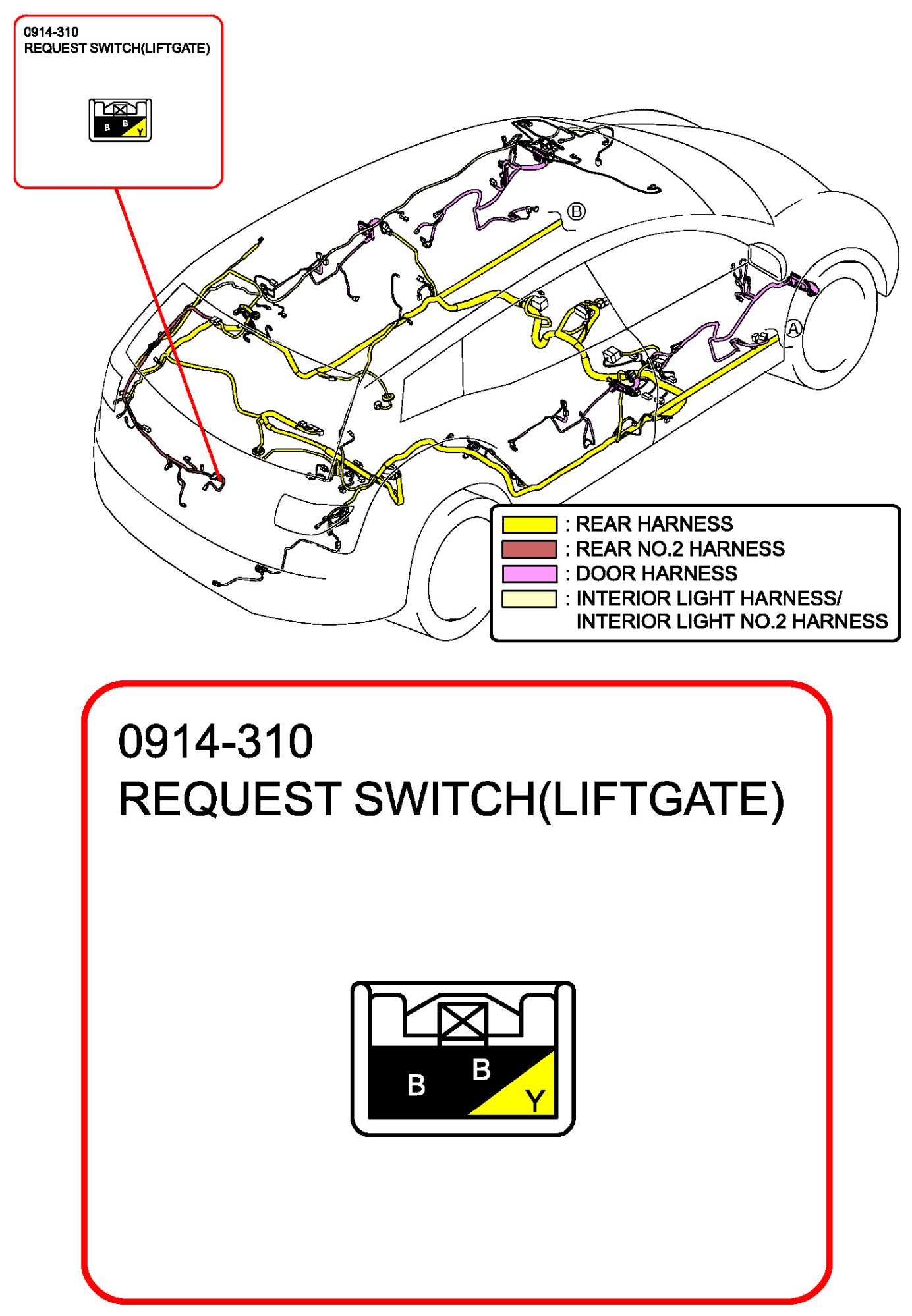 0914-310
REQUEST SWITCH(LIFTGATE)

B B Y

B

A

: REAR HARNESS
: REAR NO.2 HARNESS
: DOOR HARNESS
: INTERIOR LIGHT HARNESS/ INTERIOR LIGHT NO.2 HARNESS

0914-310
REQUEST SWITCH(LIFTGATE)

B B Y