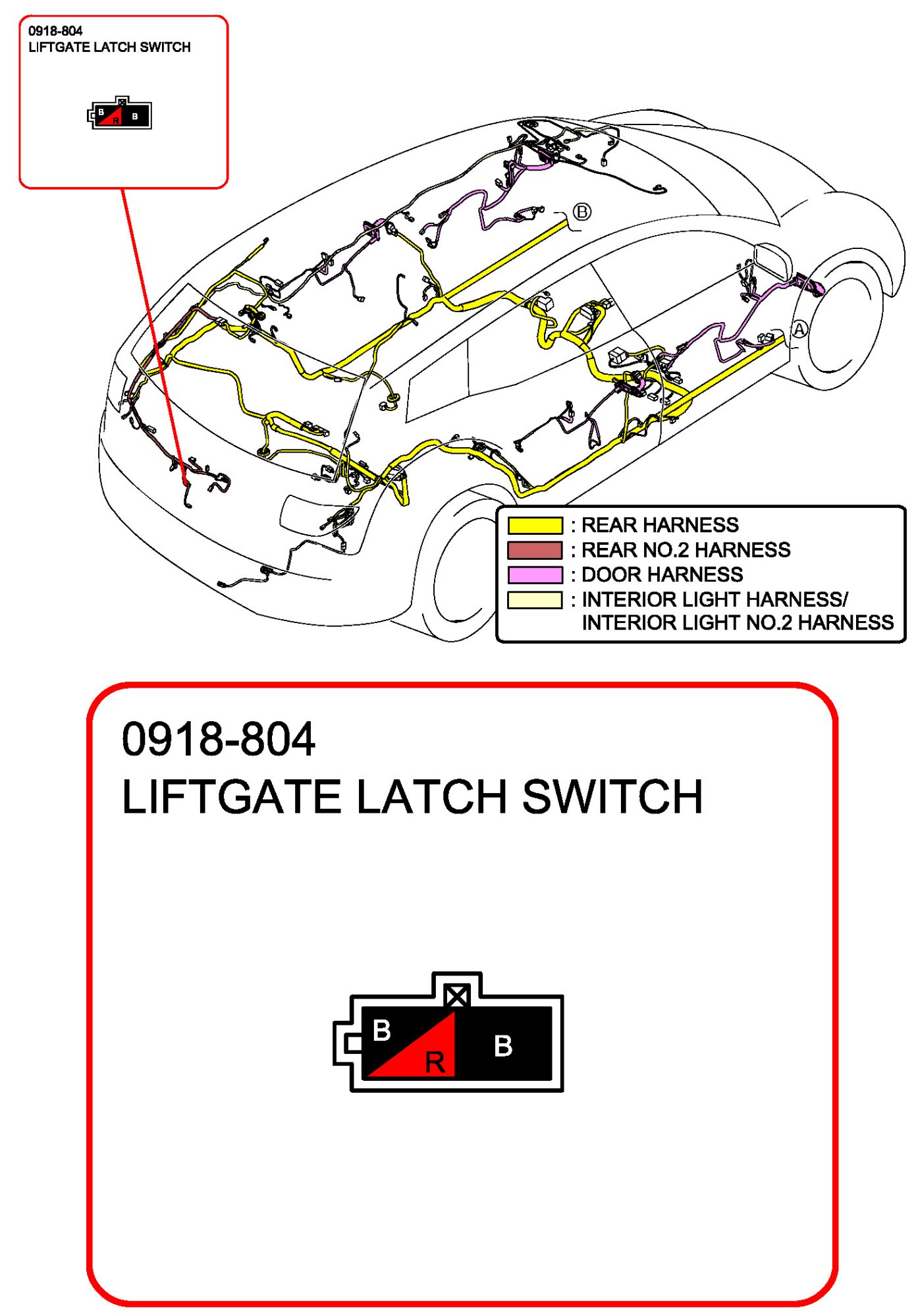 0918-804
LIFTGATE LATCH SWITCH

B R B

B

A

: REAR HARNESS
: REAR NO.2 HARNESS
: DOOR HARNESS
: INTERIOR LIGHT HARNESS/ INTERIOR LIGHT NO.2 HARNESS

0918-804
LIFTGATE LATCH SWITCH

B R B