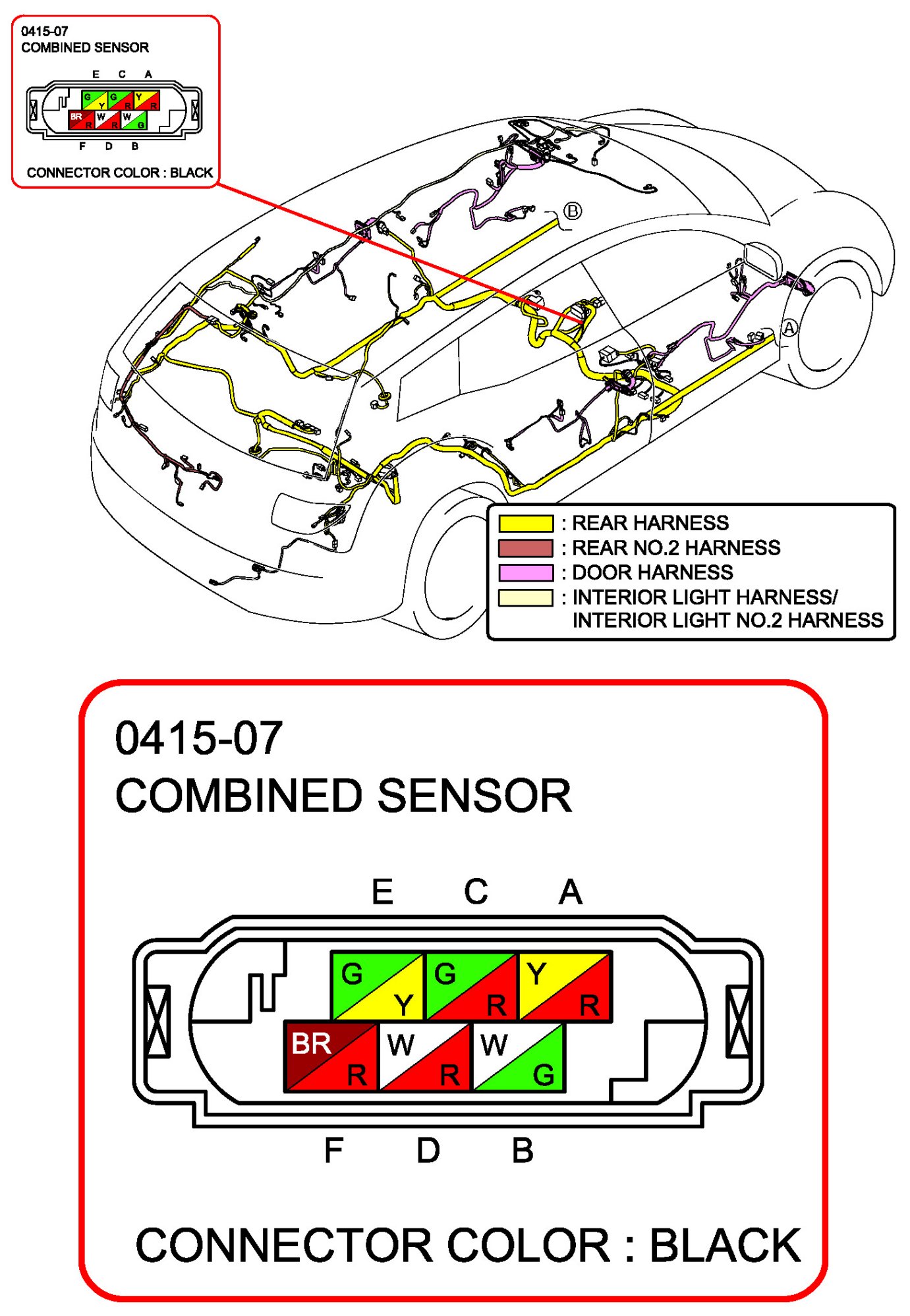 0415-07
COMBINED SENSOR

E C A
G Y G R Y R
BR R W R W G
F D B

CONNECTOR COLOR : BLACK

B

A

: REAR HARNESS
: REAR NO.2 HARNESS
: DOOR HARNESS
: INTERIOR LIGHT HARNESS/ INTERIOR LIGHT NO.2 HARNESS

0415-07
COMBINED SENSOR

E C A
G Y G R Y R
BR R W R W G
F D B

CONNECTOR COLOR : BLACK