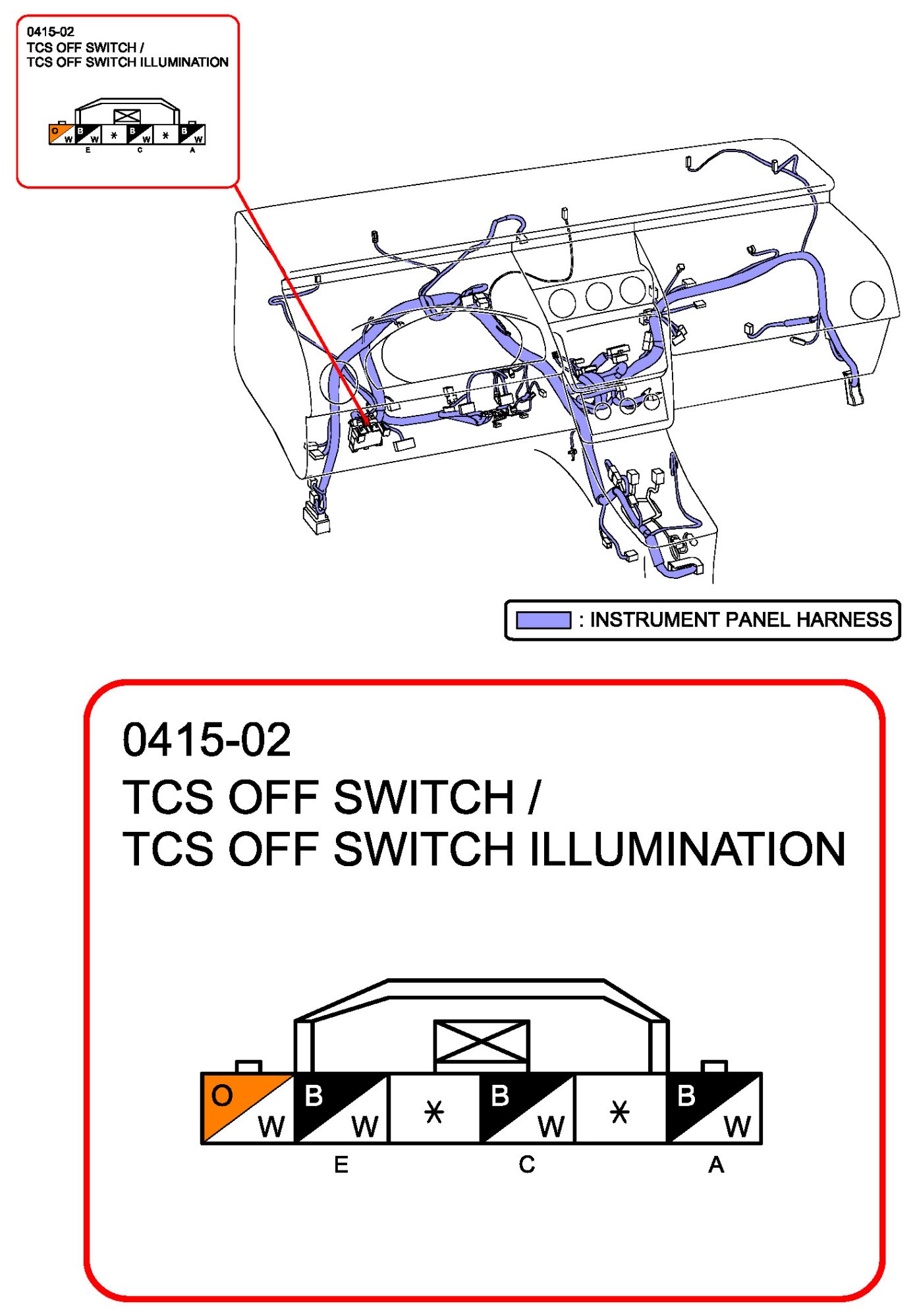 0415-02
TCS OFF SWITCH /
TCS OFF SWITCH ILLUMINATION

O W B W * B W * B W
E C A

: INSTRUMENT PANEL HARNESS

0415-02
TCS OFF SWITCH /
TCS OFF SWITCH ILLUMINATION

O W B W * B W * B W
E C A