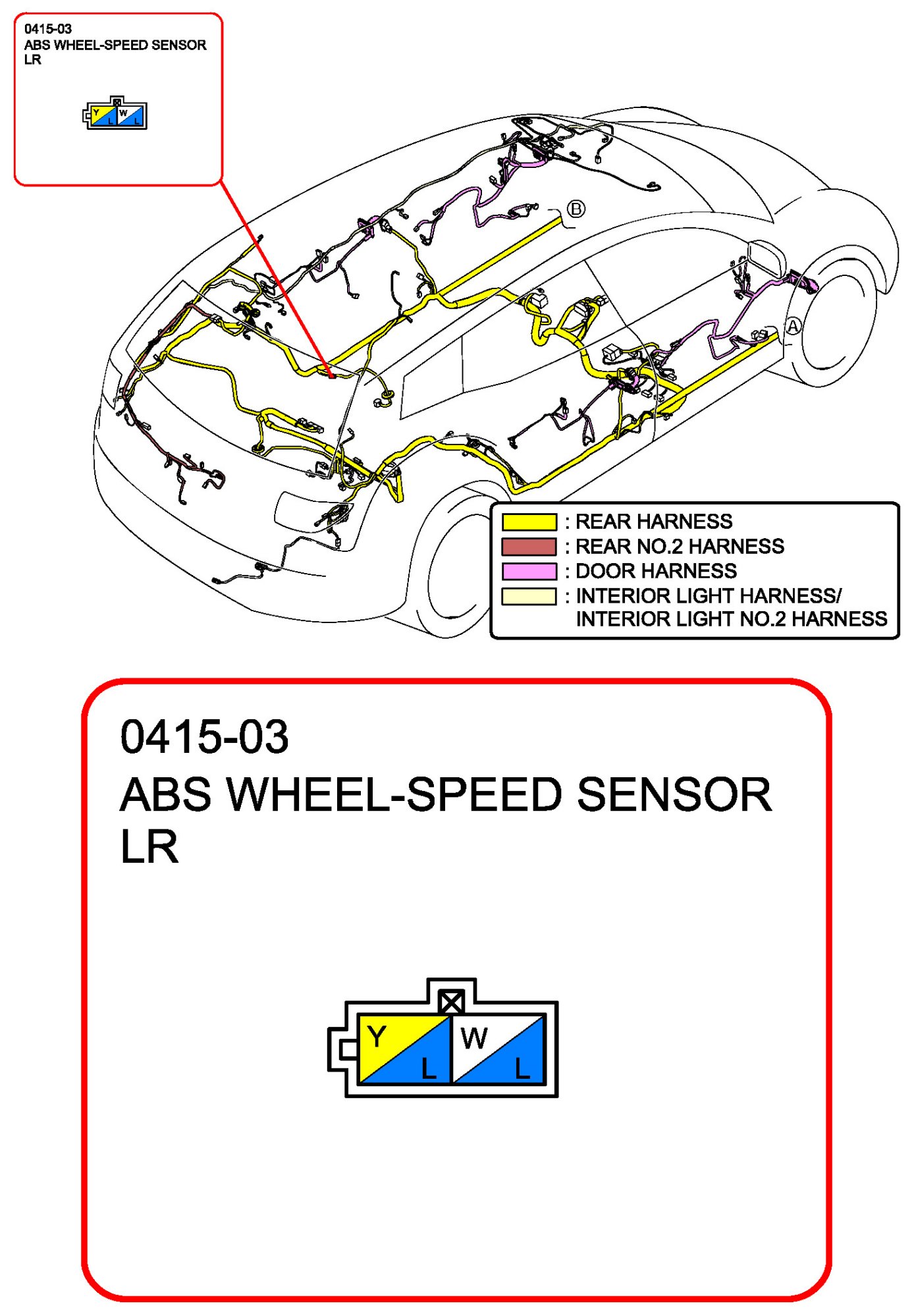 0415-03
ABS WHEEL-SPEED SENSOR
LR

Y
L
W
L

B

A

: REAR HARNESS
: REAR NO.2 HARNESS
: DOOR HARNESS
: INTERIOR LIGHT HARNESS/
INTERIOR LIGHT NO.2 HARNESS

0415-03
ABS WHEEL-SPEED SENSOR
LR

Y
L
W
L