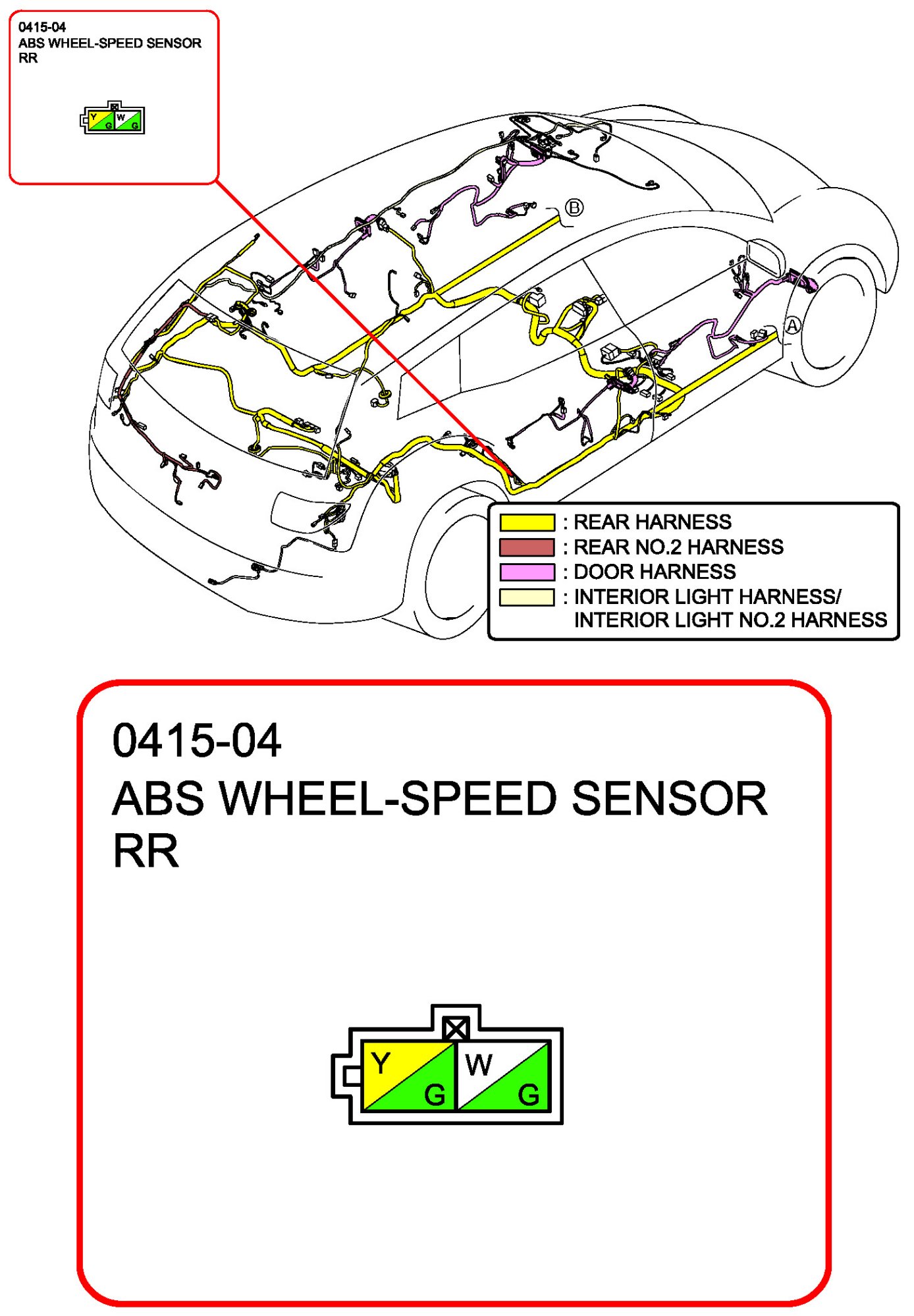 0415-04
ABS WHEEL-SPEED SENSOR RR

Y G W G

B

A

: REAR HARNESS
: REAR NO.2 HARNESS
: DOOR HARNESS
: INTERIOR LIGHT HARNESS/ INTERIOR LIGHT NO.2 HARNESS

0415-04
ABS WHEEL-SPEED SENSOR RR

Y G W G