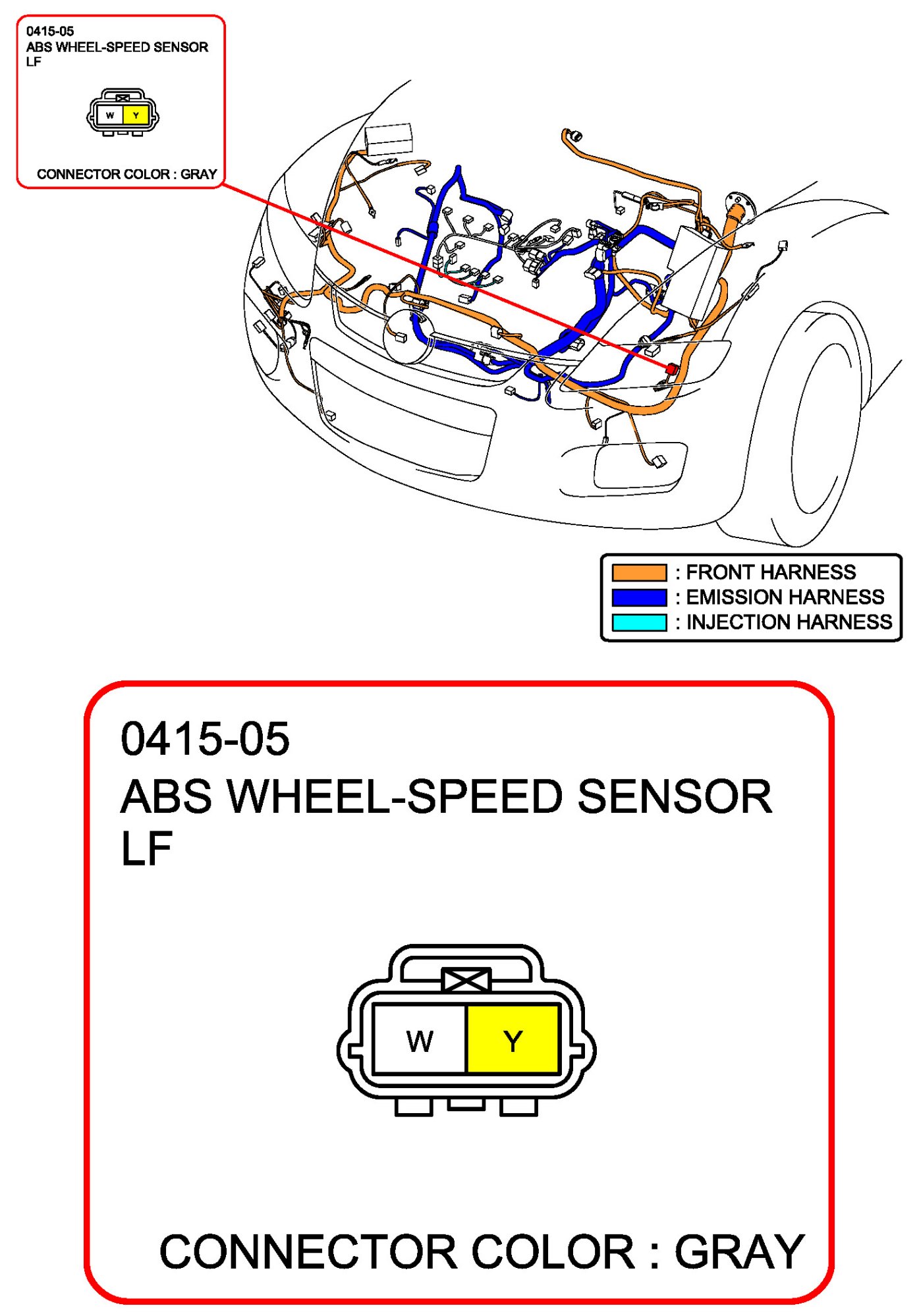 0415-05
ABS WHEEL-SPEED SENSOR
LF

W Y

CONNECTOR COLOR : GRAY

: FRONT HARNESS
: EMISSION HARNESS
: INJECTION HARNESS

0415-05
ABS WHEEL-SPEED SENSOR
LF

W Y

CONNECTOR COLOR : GRAY