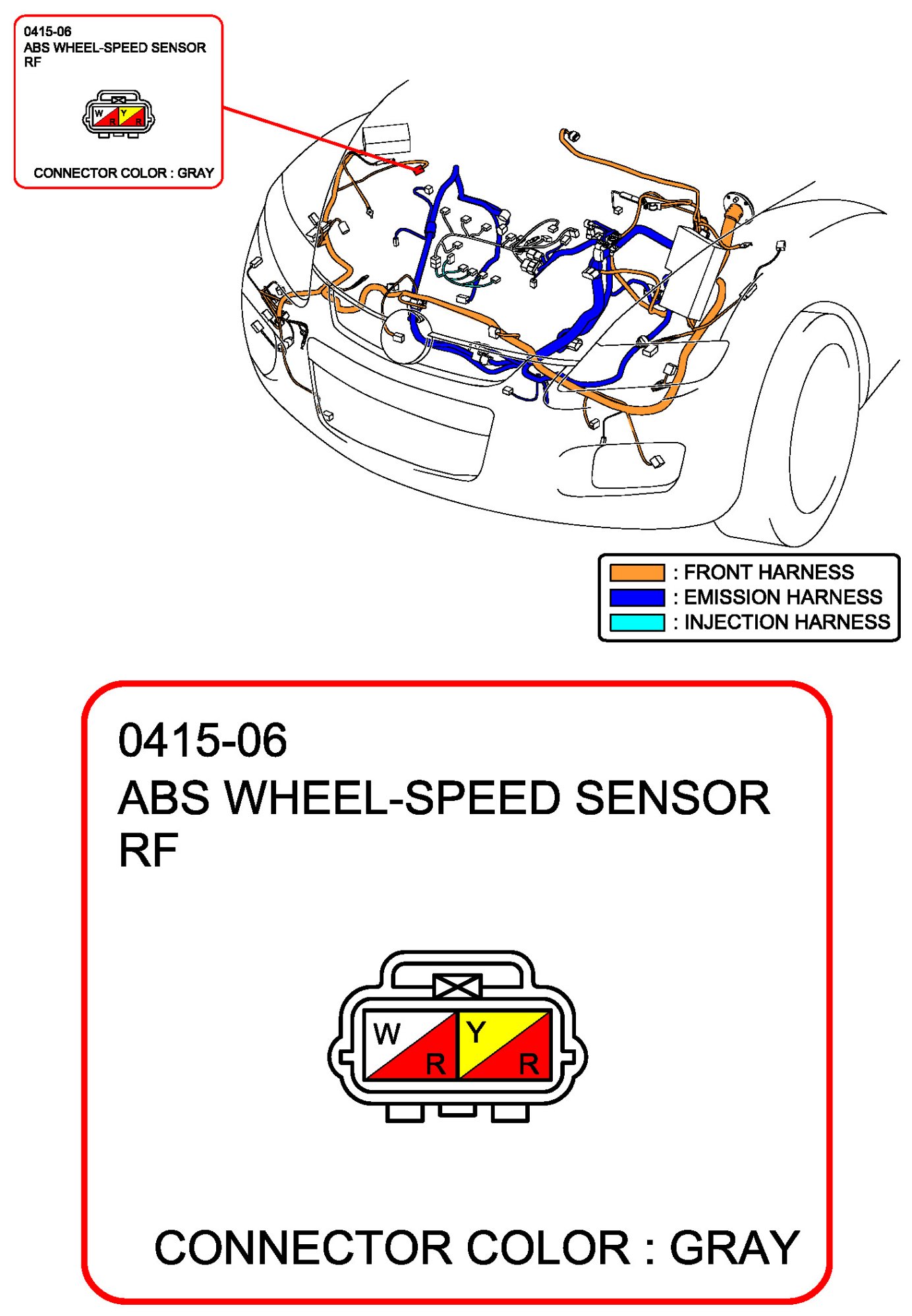 0415-06
ABS WHEEL-SPEED SENSOR
RF

W R Y R

CONNECTOR COLOR : GRAY

: FRONT HARNESS
: EMISSION HARNESS
: INJECTION HARNESS

0415-06
ABS WHEEL-SPEED SENSOR
RF

W R Y R

CONNECTOR COLOR : GRAY