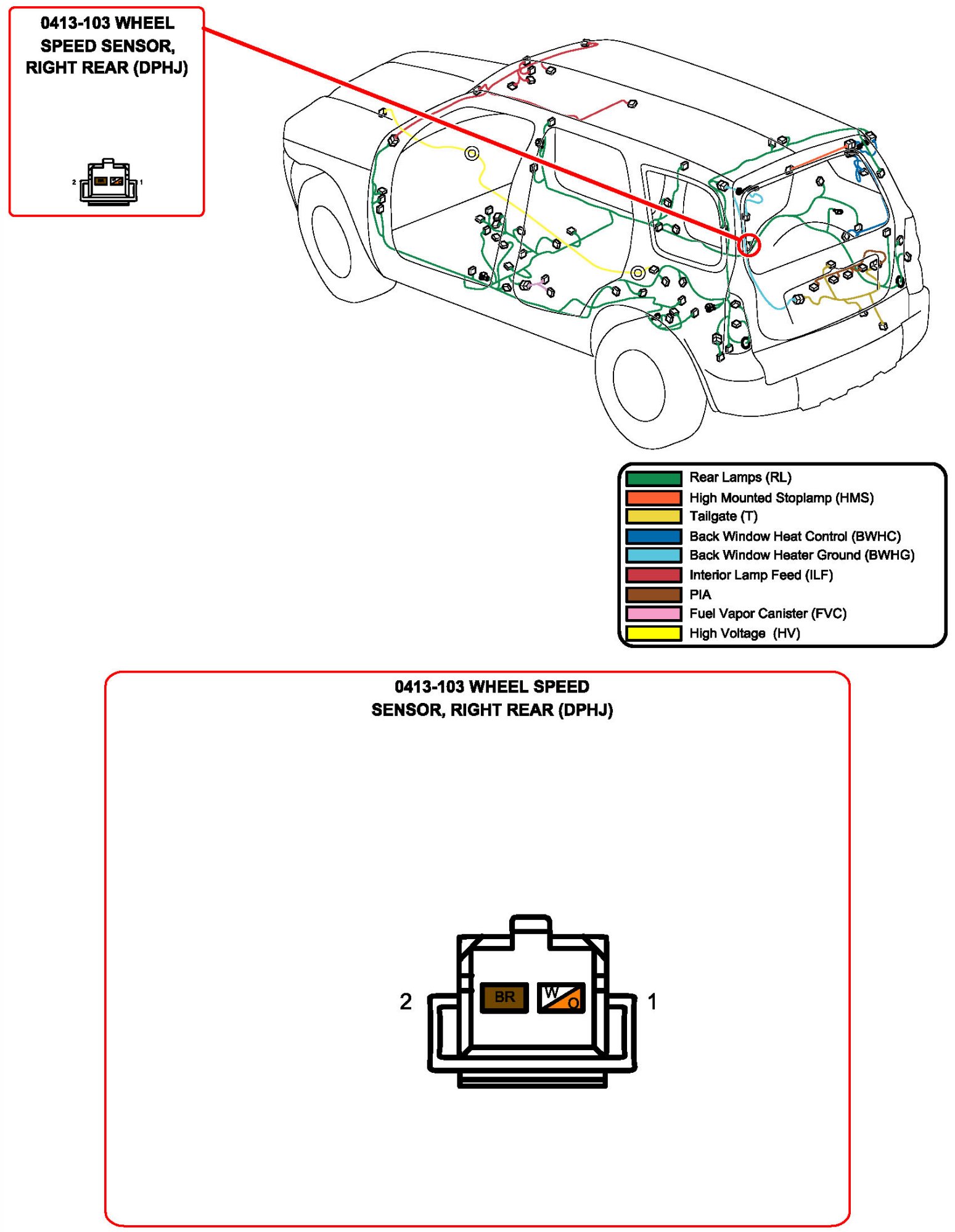 0413-103 WHEEL SPEED SENSOR, RIGHT REAR (DPHJ)

2 1

Rear Lamps (RL)
High Mounted Stoplamp (HMS)
Tailgate (T)
Back Window Heat Control (BWHC)
Back Window Heater Ground (BWHG)
Interior Lamp Feed (ILF)
PIA
Fuel Vapor Canister (FVC)
High Voltage (HV)

0413-103 WHEEL SPEED SENSOR, RIGHT REAR (DPHJ)

2 BR W O 1