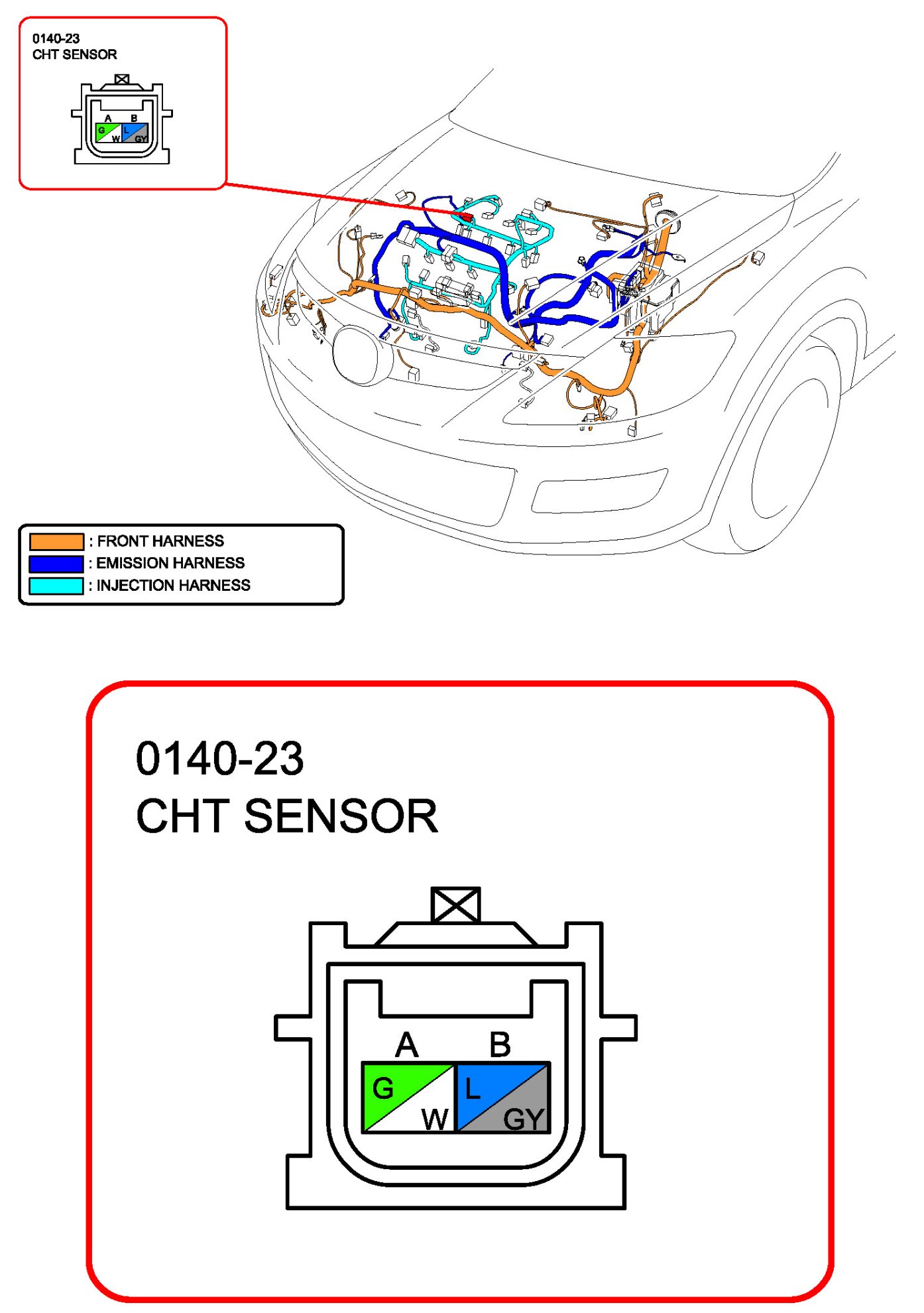 0140-23
CHT SENSOR

A B
G W L GY

: FRONT HARNESS
: EMISSION HARNESS
: INJECTION HARNESS

0140-23
CHT SENSOR

A B
G W L GY