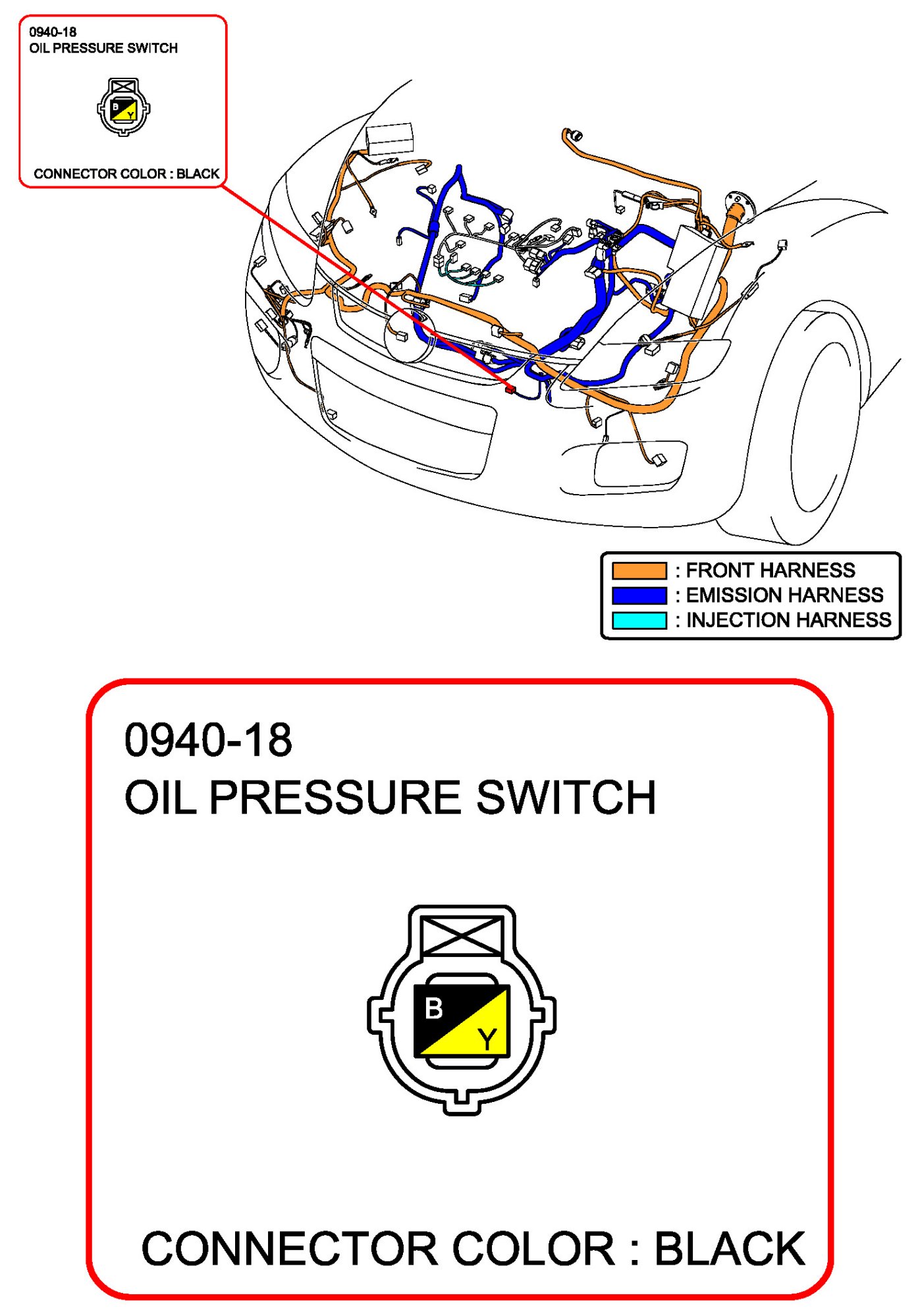 0940-18
OIL PRESSURE SWITCH

B
Y

CONNECTOR COLOR : BLACK

: FRONT HARNESS
: EMISSION HARNESS
: INJECTION HARNESS

0940-18
OIL PRESSURE SWITCH

B
Y

CONNECTOR COLOR : BLACK