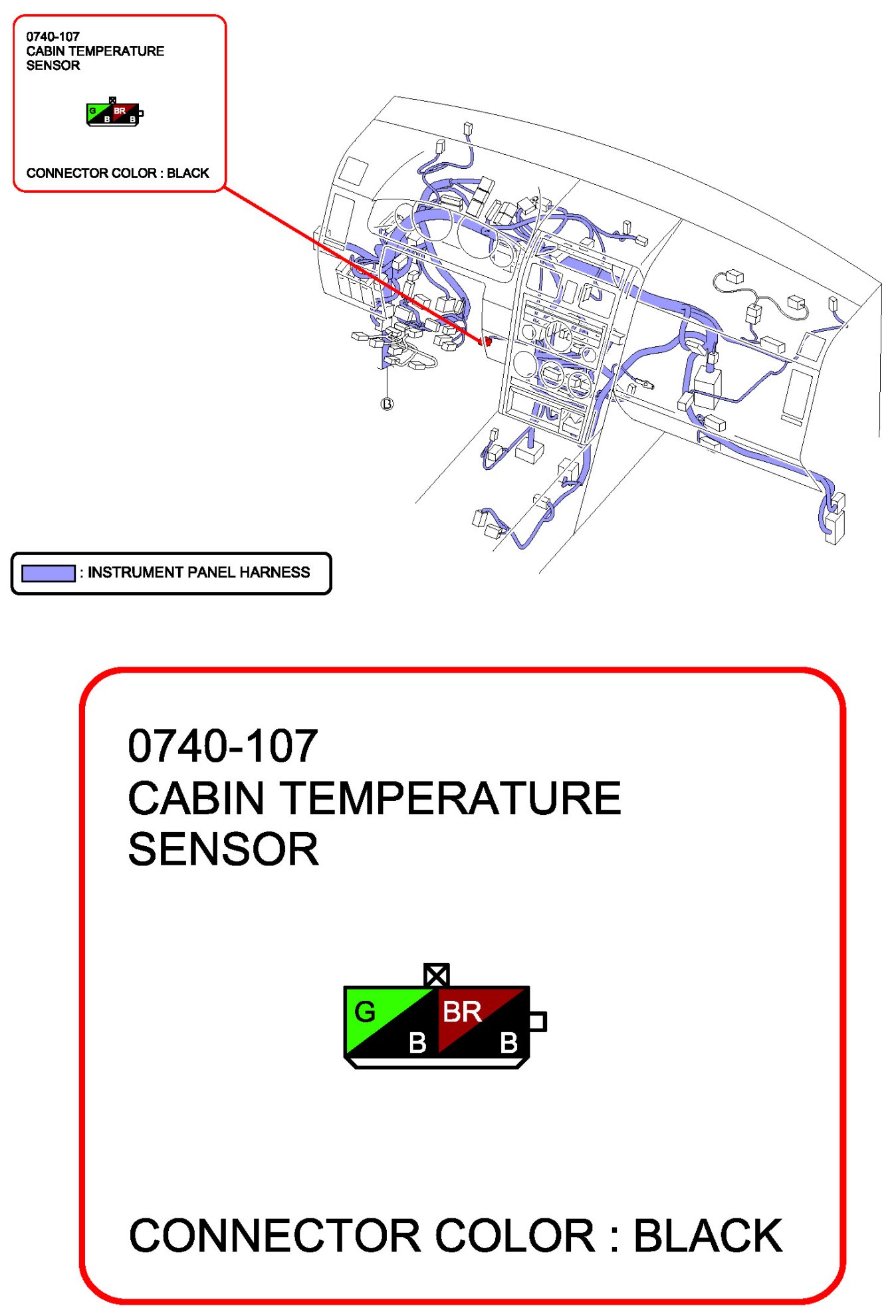 0740-107
CABIN TEMPERATURE
SENSOR

G BR
B B

CONNECTOR COLOR : BLACK

B

: INSTRUMENT PANEL HARNESS

0740-107
CABIN TEMPERATURE
SENSOR

G BR
B B

CONNECTOR COLOR : BLACK