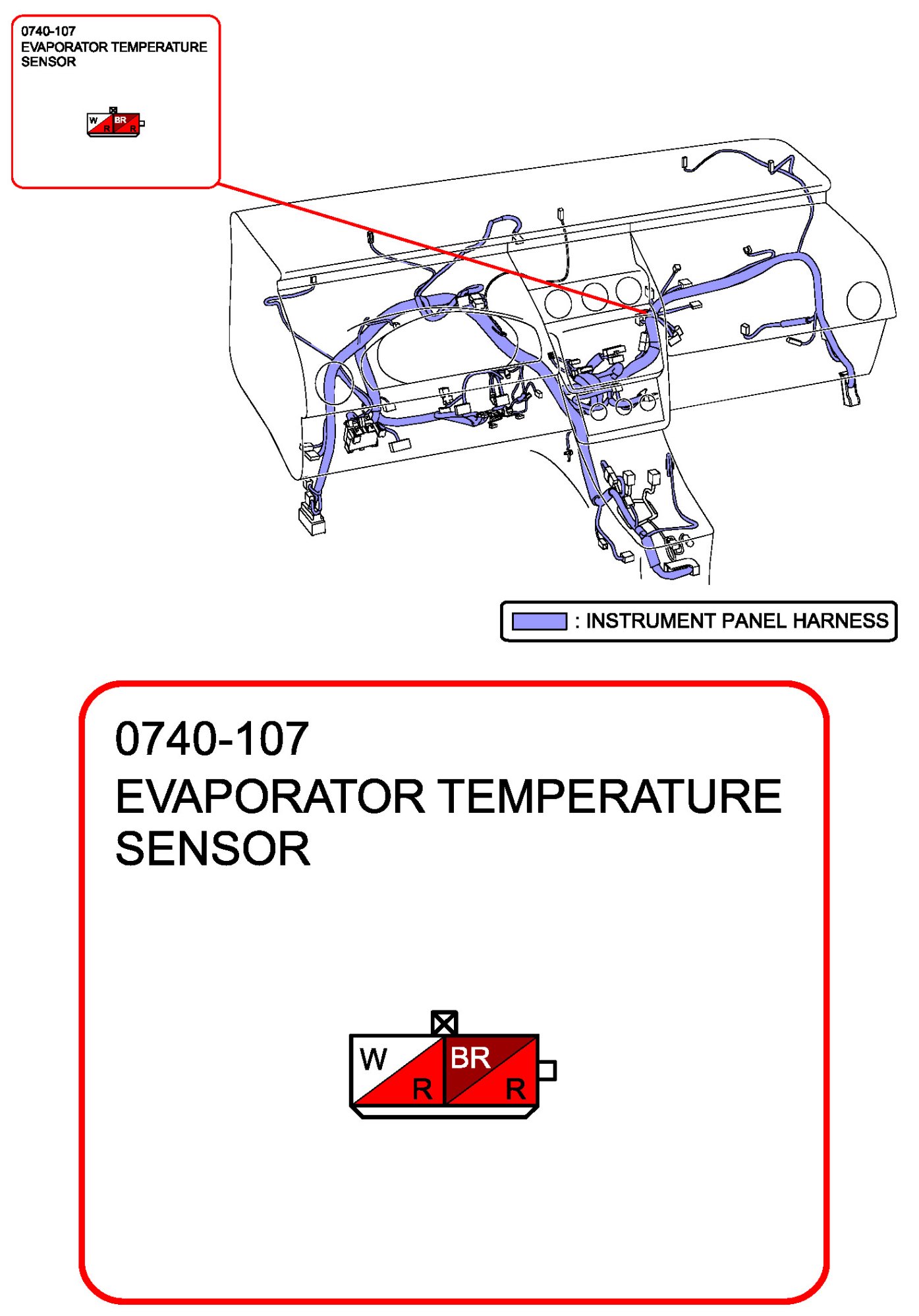 0740-107
EVAPORATOR TEMPERATURE SENSOR

W BR
R R

: INSTRUMENT PANEL HARNESS

0740-107
EVAPORATOR TEMPERATURE SENSOR

W BR
R R