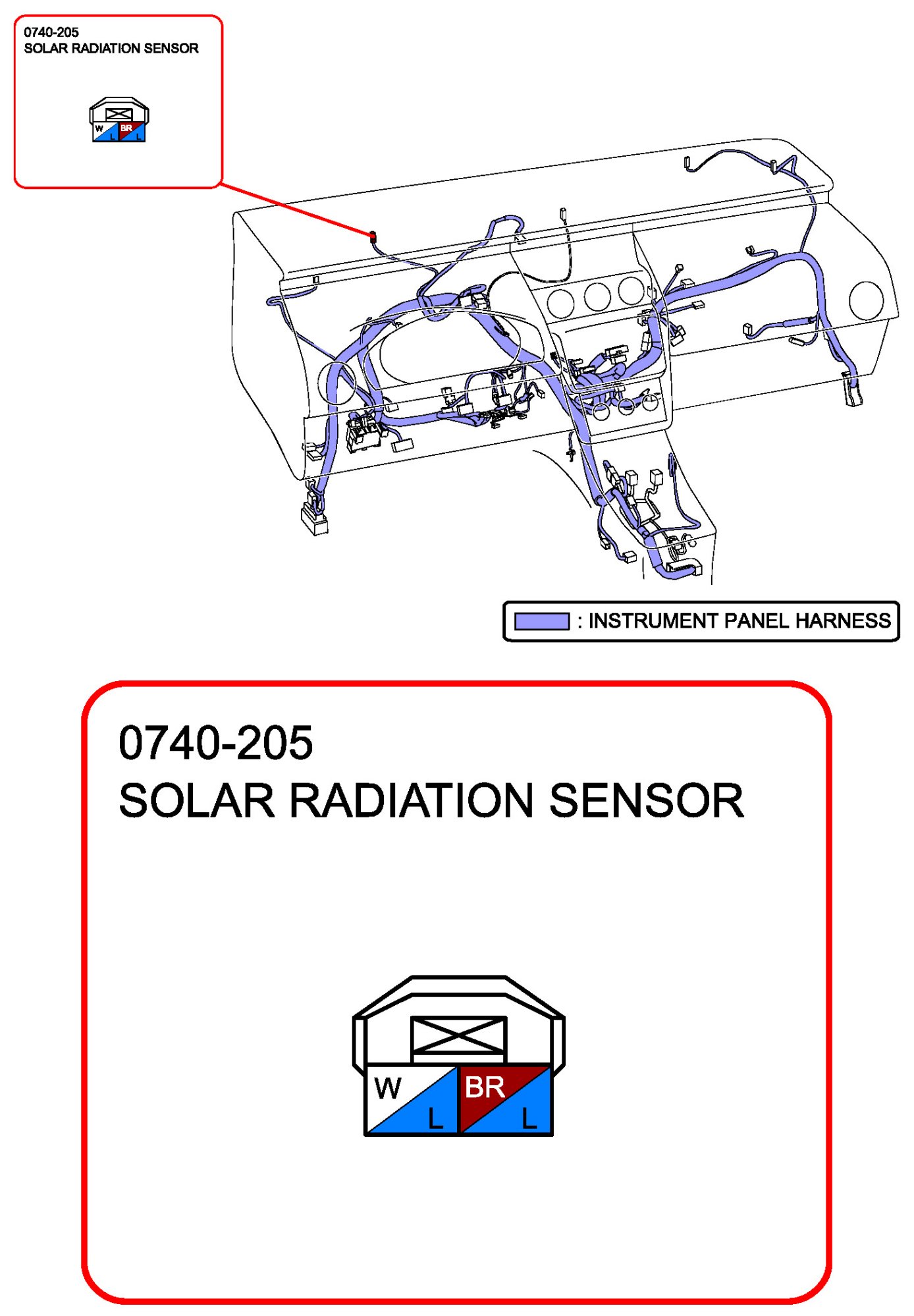 0740-205
SOLAR RADIATION SENSOR

W
L
BR
L

: INSTRUMENT PANEL HARNESS

0740-205
SOLAR RADIATION SENSOR

W
L
BR
L