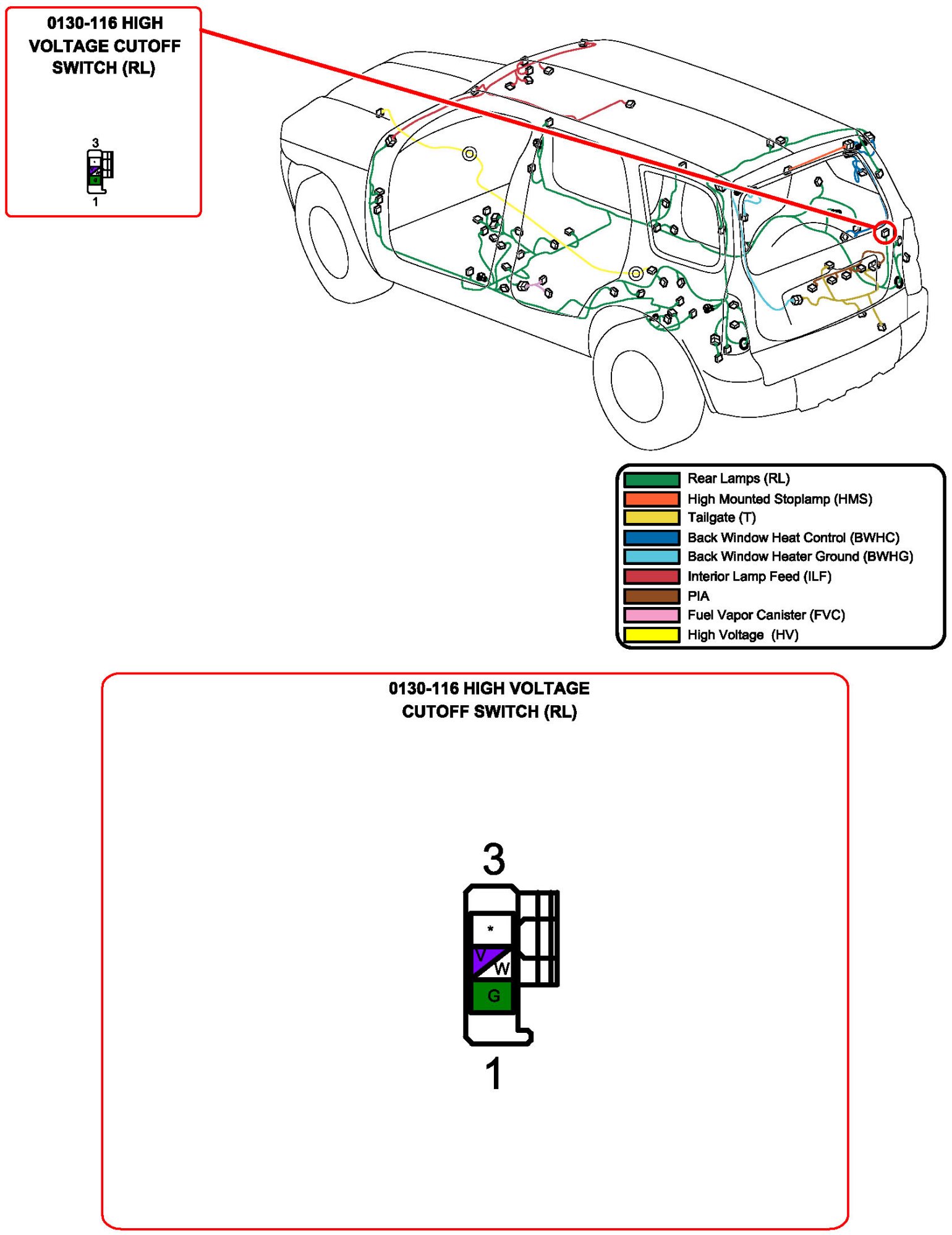 0130-116 HIGH VOLTAGE CUTOFF SWITCH (RL)

3
1

Rear Lamps (RL)
High Mounted Stoplamp (HMS)
Tailgate (T)
Back Window Heat Control (BWHC)
Back Window Heater Ground (BWHG)
Interior Lamp Feed (ILF)
PIA
Fuel Vapor Canister (FVC)
High Voltage (HV)

0130-116 HIGH VOLTAGE CUTOFF SWITCH (RL)

3
*
V
W
G
1