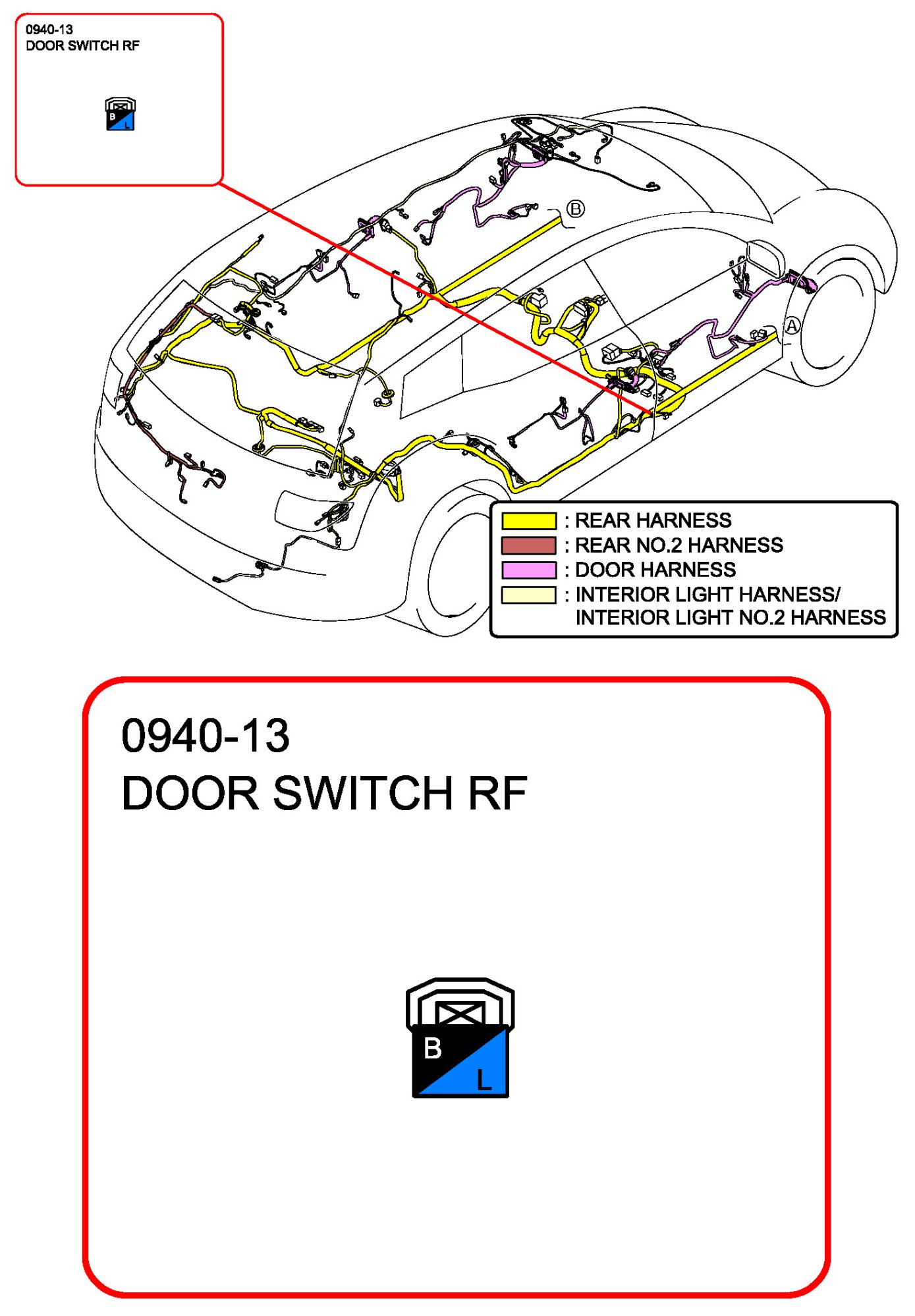 0940-13
DOOR SWITCH RF

B L

B

A

: REAR HARNESS
: REAR NO.2 HARNESS
: DOOR HARNESS
: INTERIOR LIGHT HARNESS/ INTERIOR LIGHT NO.2 HARNESS

0940-13
DOOR SWITCH RF

B L