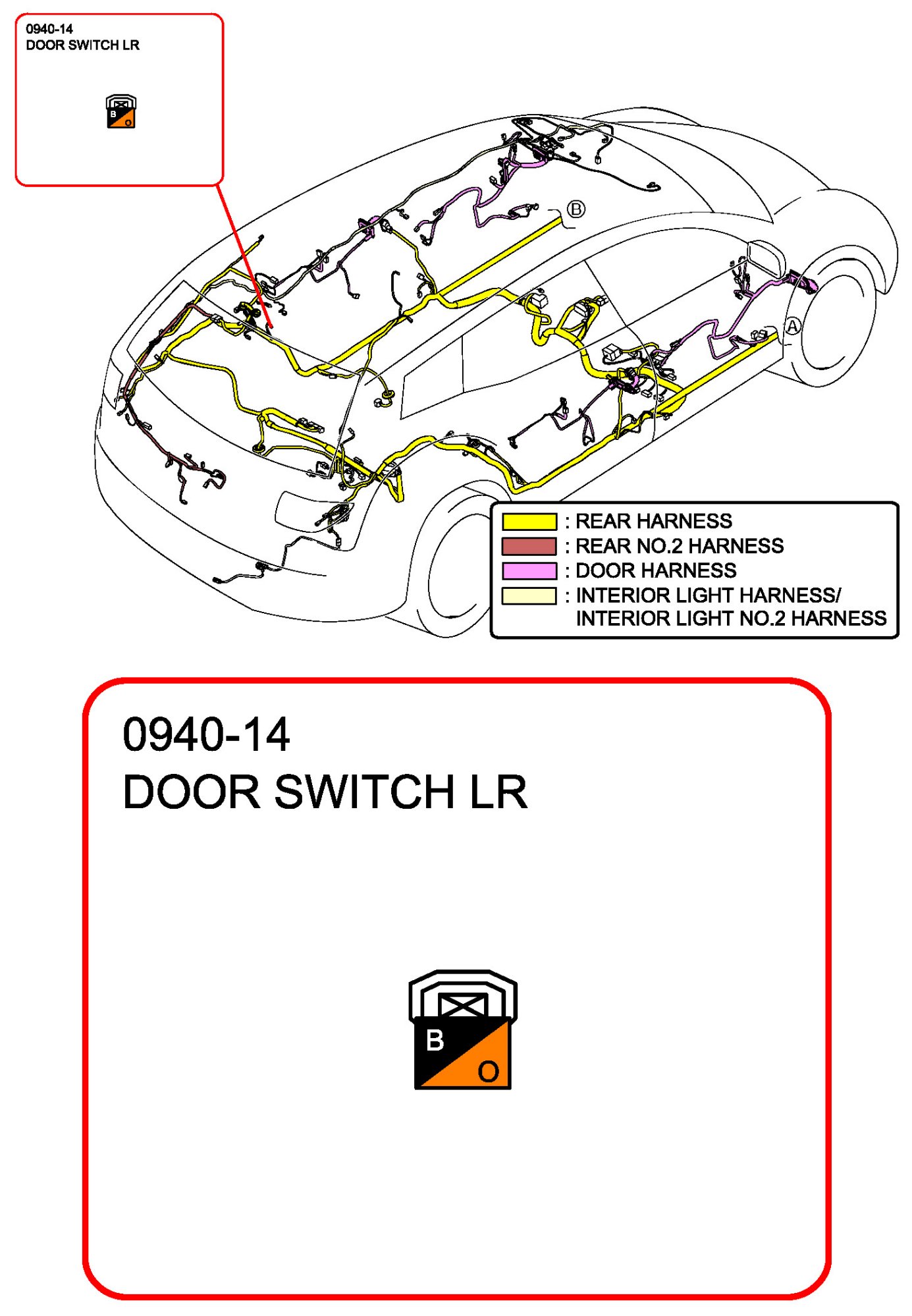 0940-14
DOOR SWITCH LR

B
O

B

A

: REAR HARNESS
: REAR NO.2 HARNESS
: DOOR HARNESS
: INTERIOR LIGHT HARNESS/ INTERIOR LIGHT NO.2 HARNESS

0940-14
DOOR SWITCH LR

B
O