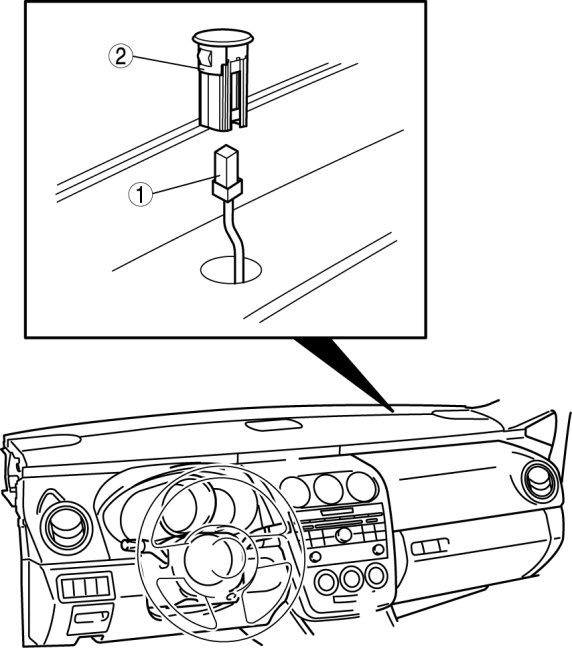 2
1