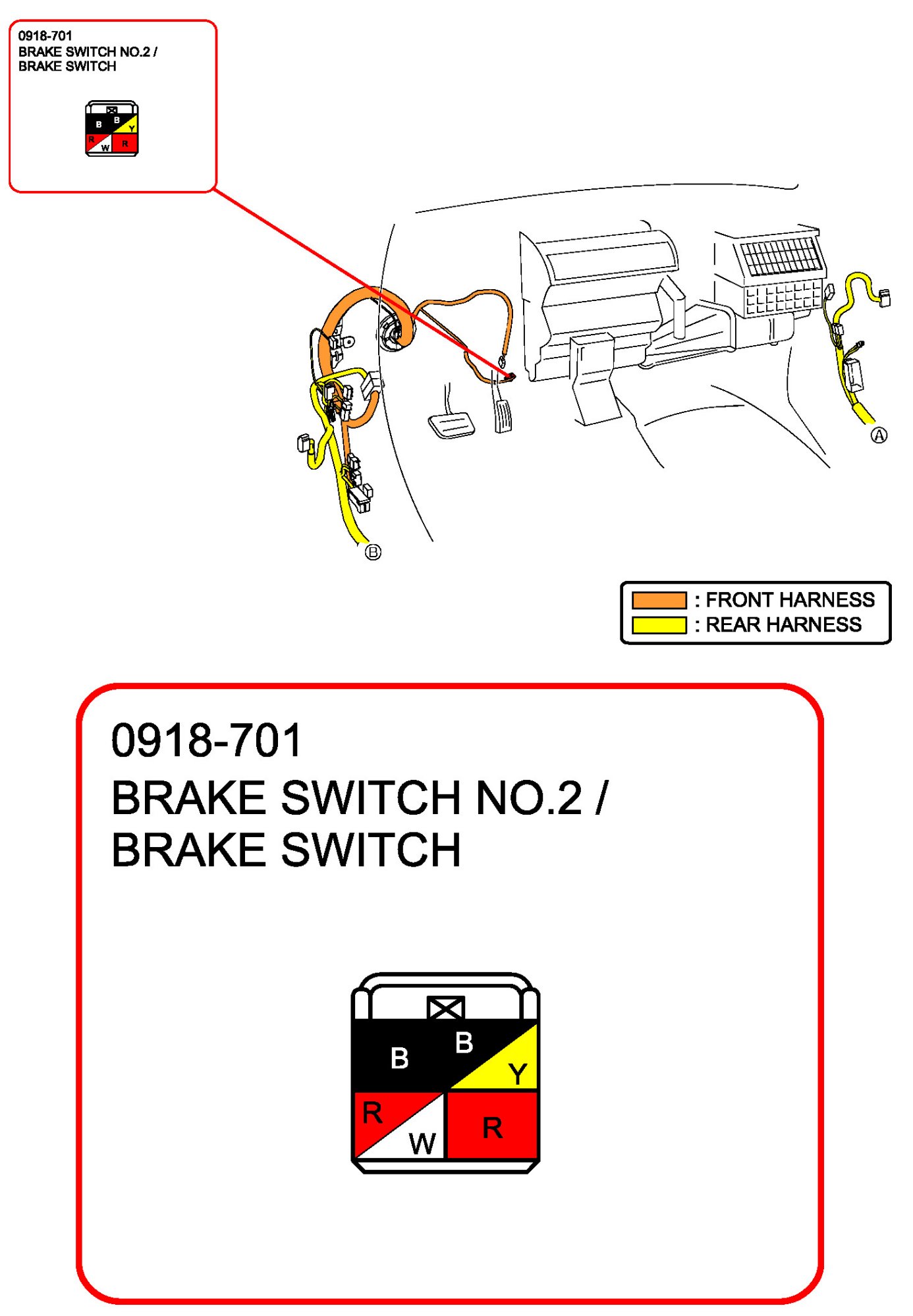 0918-701
BRAKE SWITCH NO.2 /
BRAKE SWITCH

B B Y
R W R

A

B

: FRONT HARNESS
: REAR HARNESS

0918-701
BRAKE SWITCH NO.2 /
BRAKE SWITCH

B B Y
R W R