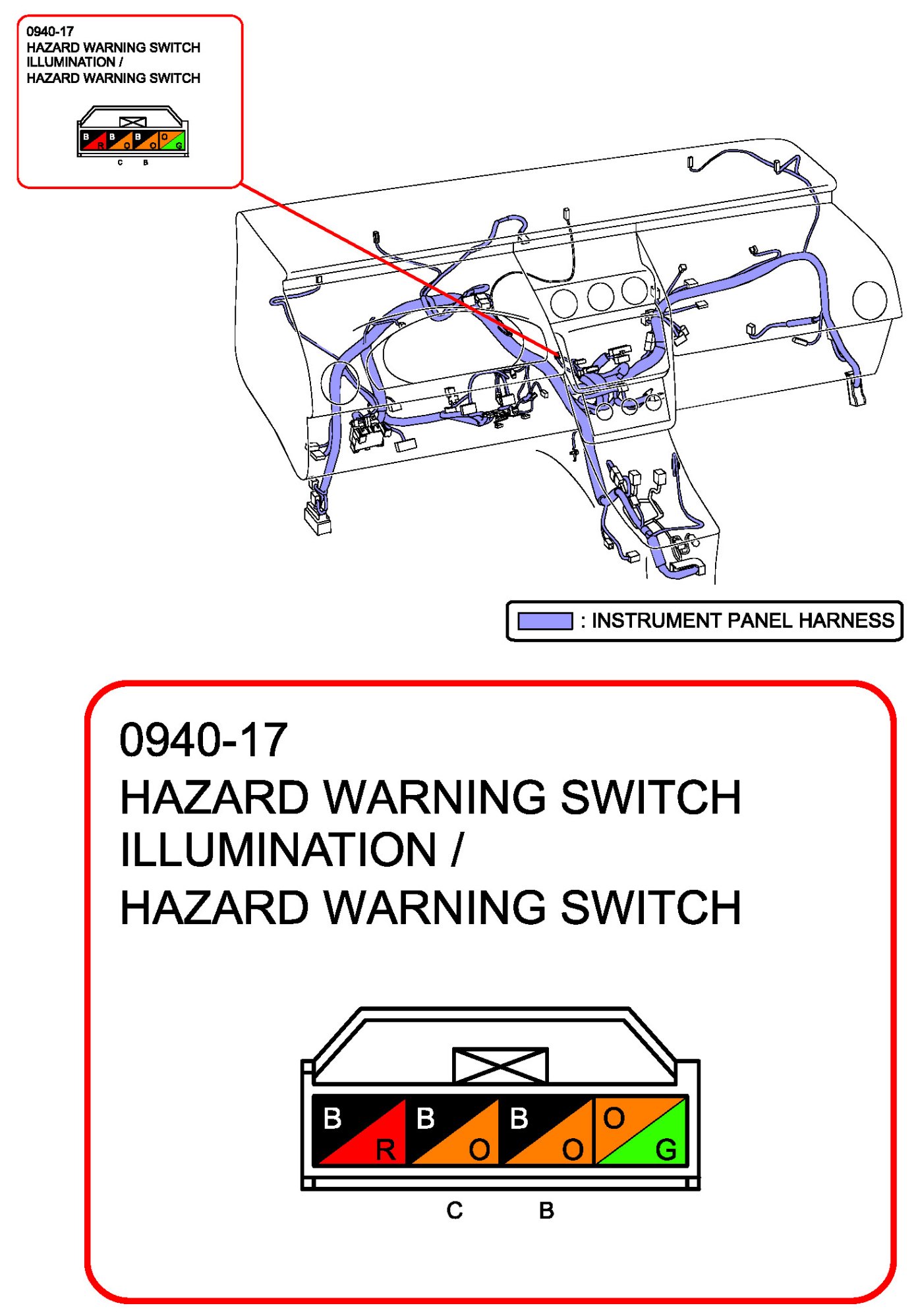 0940-17
HAZARD WARNING SWITCH ILLUMINATION /
HAZARD WARNING SWITCH

B R B O B O O G
C B

: INSTRUMENT PANEL HARNESS

0940-17
HAZARD WARNING SWITCH ILLUMINATION /
HAZARD WARNING SWITCH

B R B O B O O G
C B