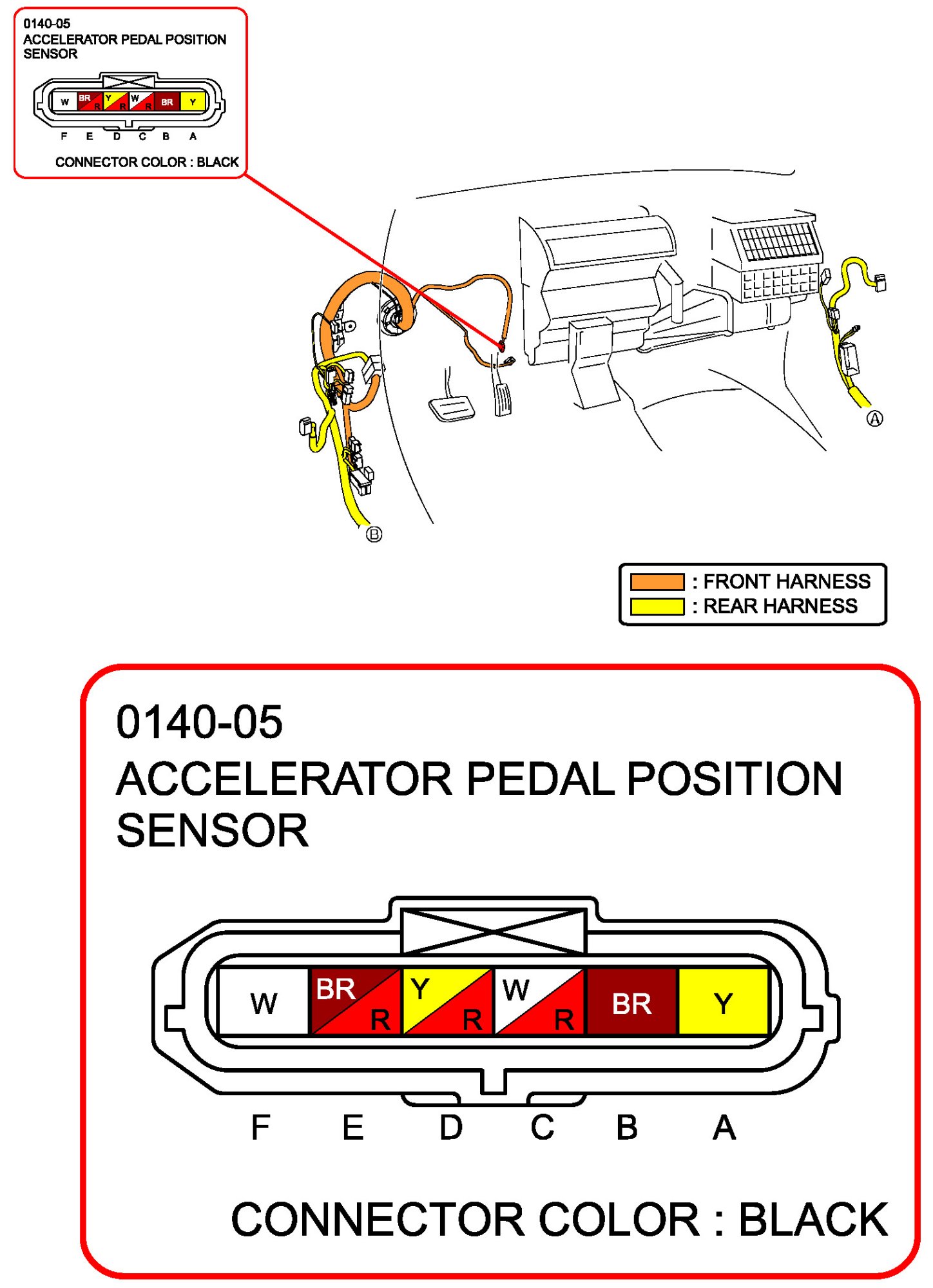 0140-05
ACCELERATOR PEDAL POSITION SENSOR

W BR R Y R W R BR Y

F E D C B A

CONNECTOR COLOR : BLACK

Ⓐ

Ⓑ

: FRONT HARNESS
: REAR HARNESS

0140-05
ACCELERATOR PEDAL POSITION SENSOR

W BR R Y R W R BR Y

F E D C B A

CONNECTOR COLOR : BLACK