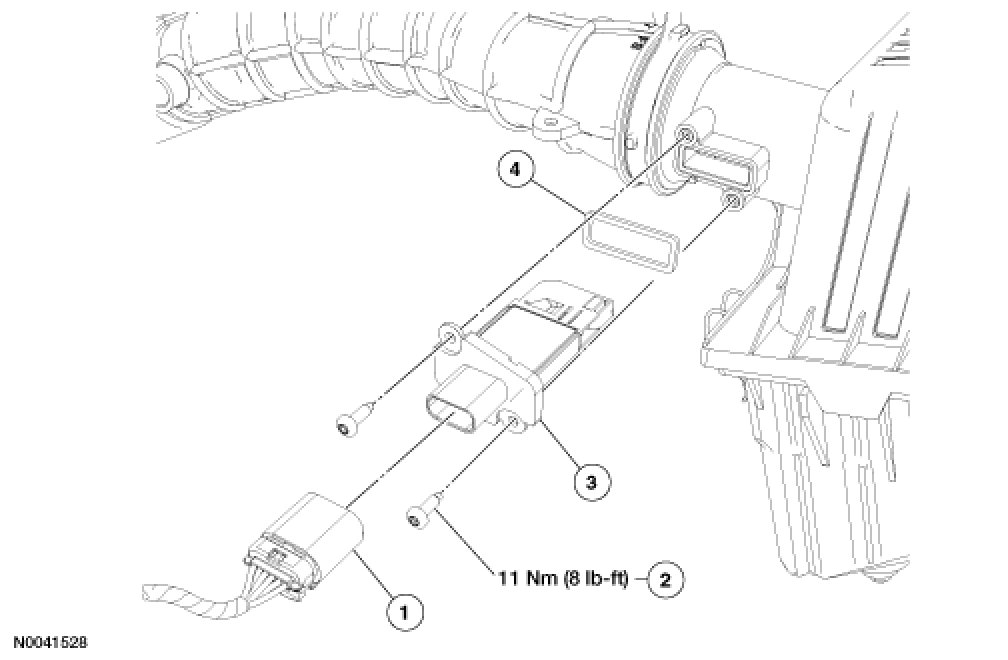 4
3
11 Nm (8 lb-ft) 2
1
N0041528