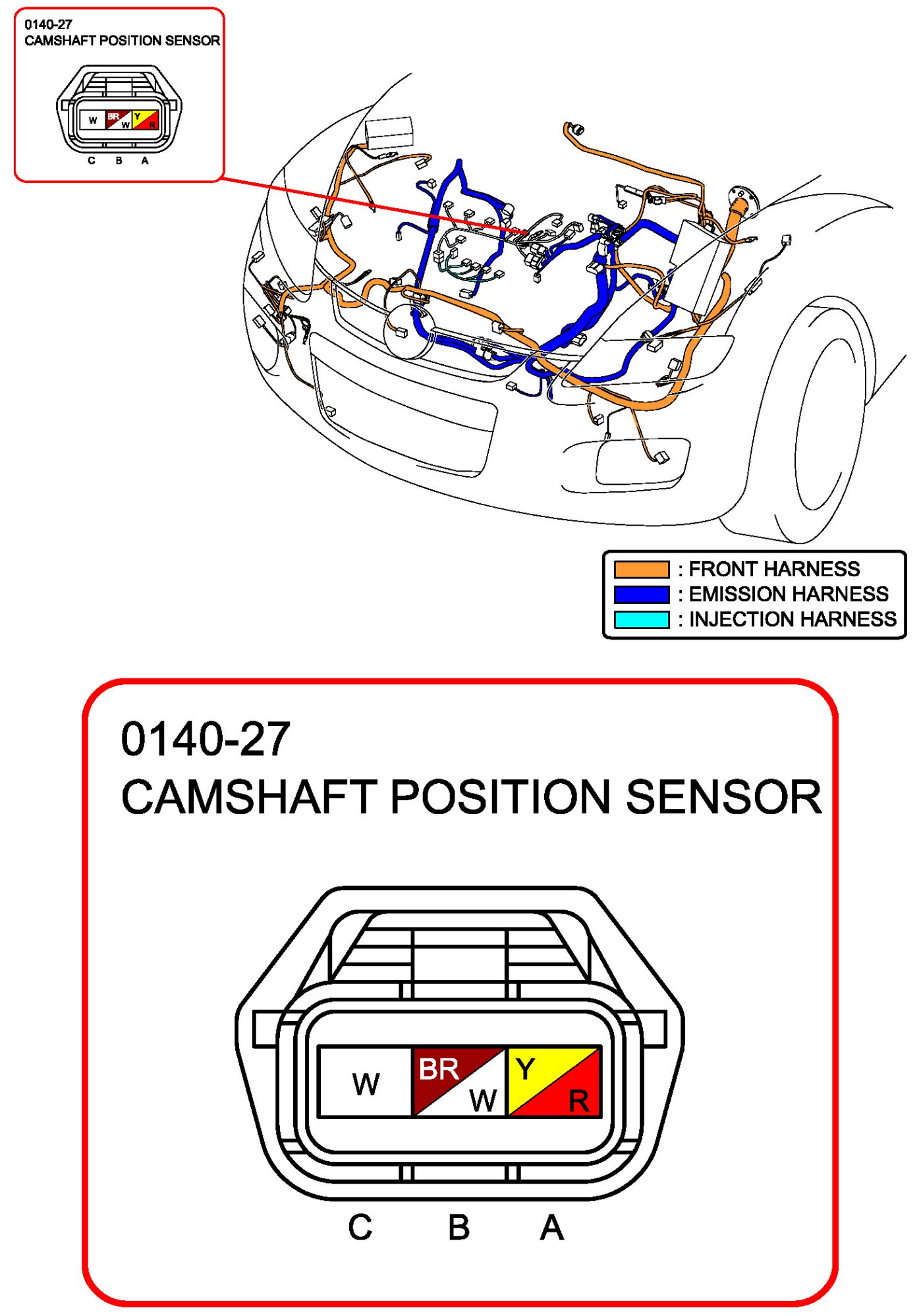 0140-27
CAMSHAFT POSITION SENSOR

W BR W Y R

C B A

: FRONT HARNESS
: EMISSION HARNESS
: INJECTION HARNESS

0140-27
CAMSHAFT POSITION SENSOR

W BR W Y R

C B A