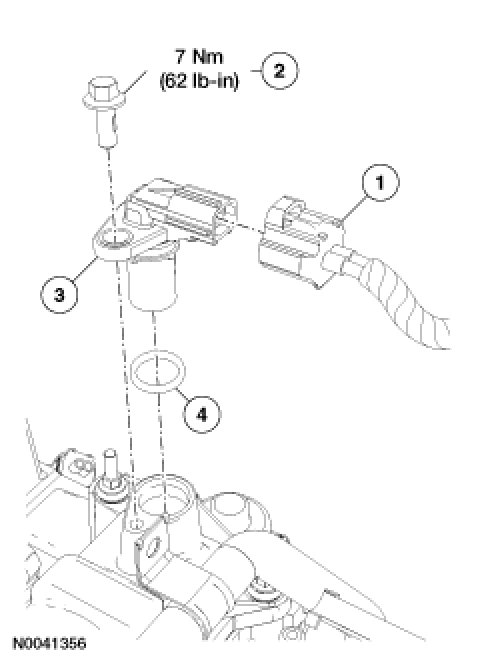 7 Nm
(62 lb-in)

2

1

3

4

N0041356