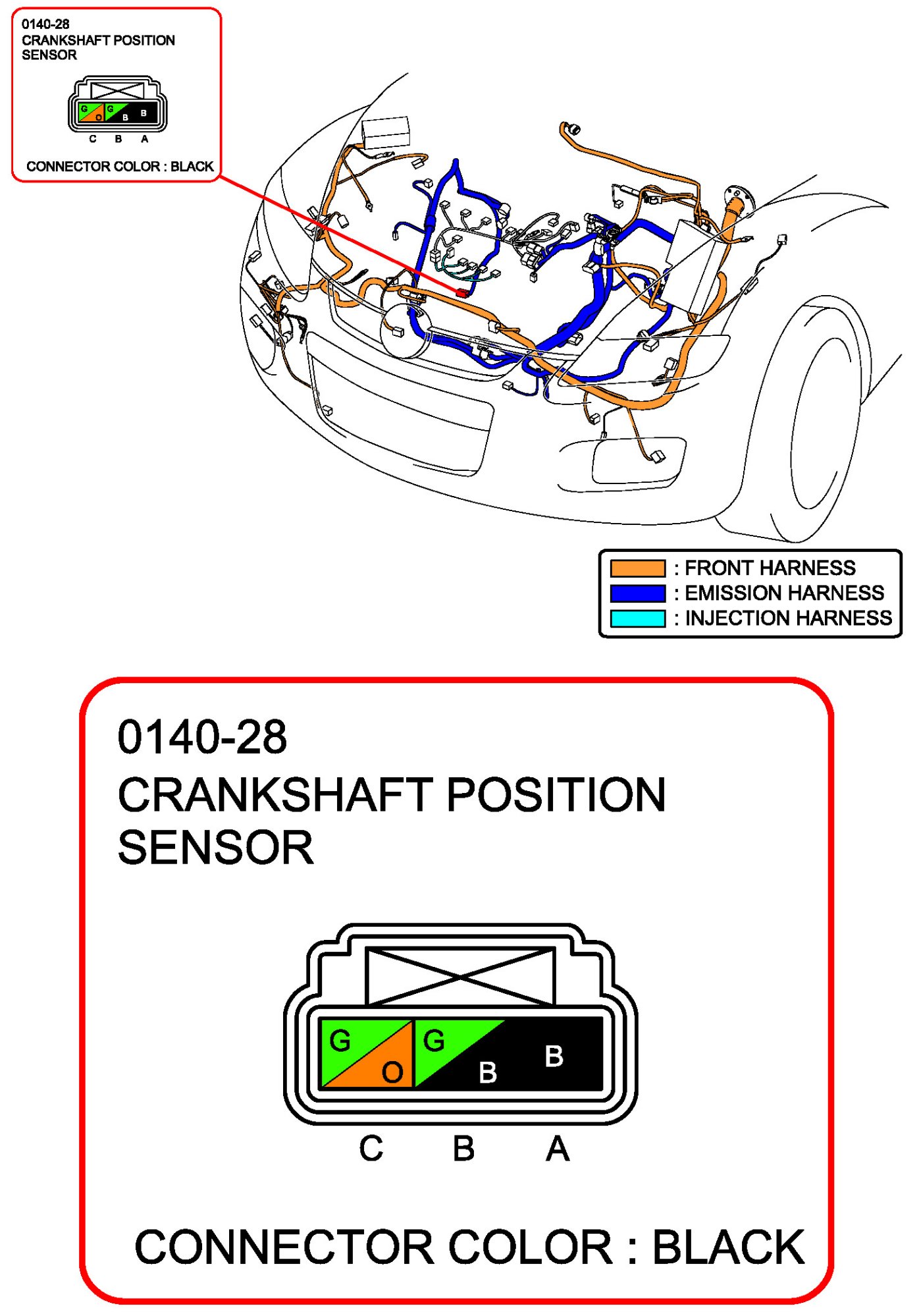 0140-28
CRANKSHAFT POSITION SENSOR

G O G B B
C B A

CONNECTOR COLOR : BLACK

: FRONT HARNESS
: EMISSION HARNESS
: INJECTION HARNESS

0140-28
CRANKSHAFT POSITION SENSOR

G O G B B
C B A

CONNECTOR COLOR : BLACK