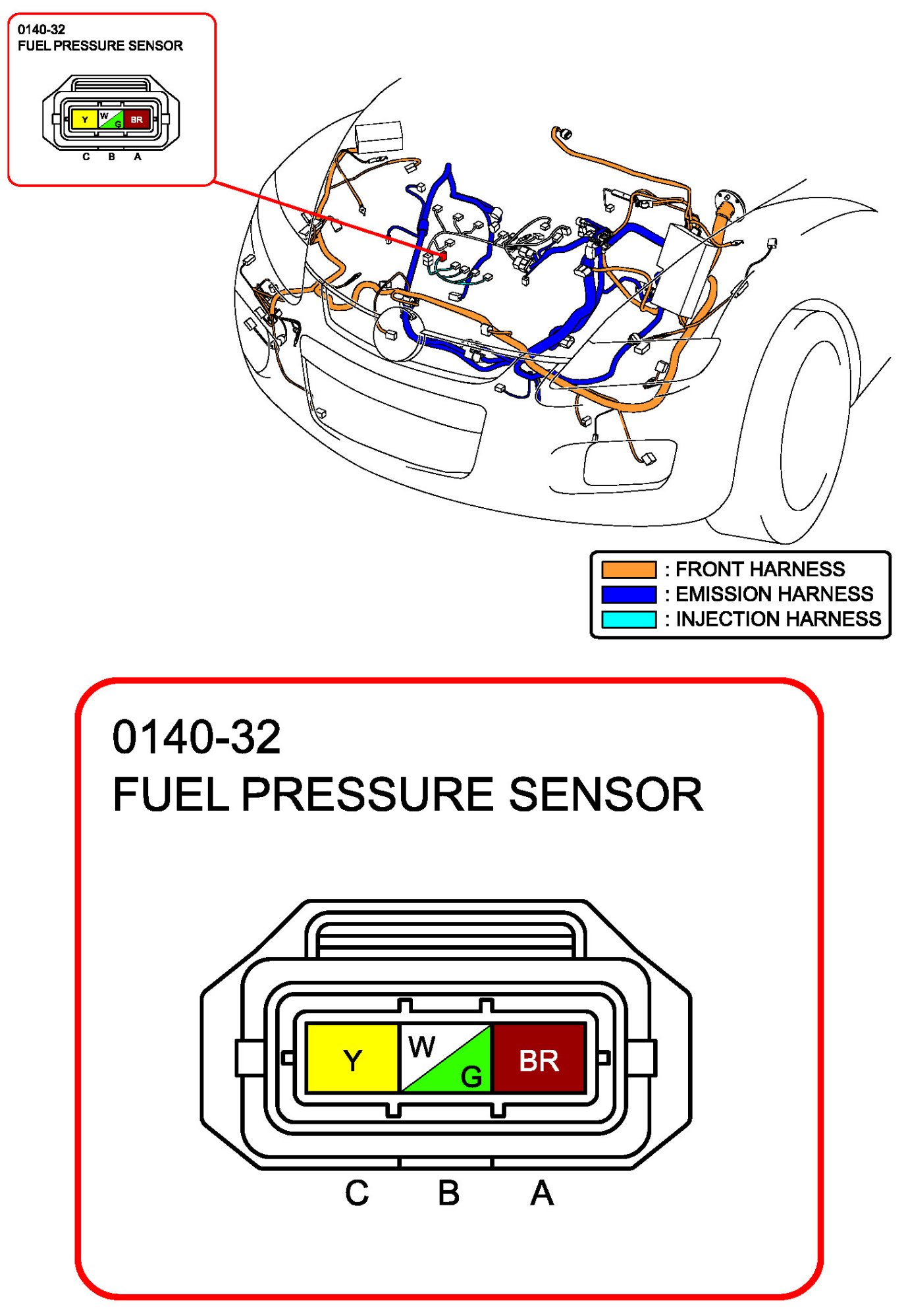 0140-32
FUEL PRESSURE SENSOR

Y W G BR
C B A

: FRONT HARNESS
: EMISSION HARNESS
: INJECTION HARNESS

0140-32
FUEL PRESSURE SENSOR

Y W G BR
C B A