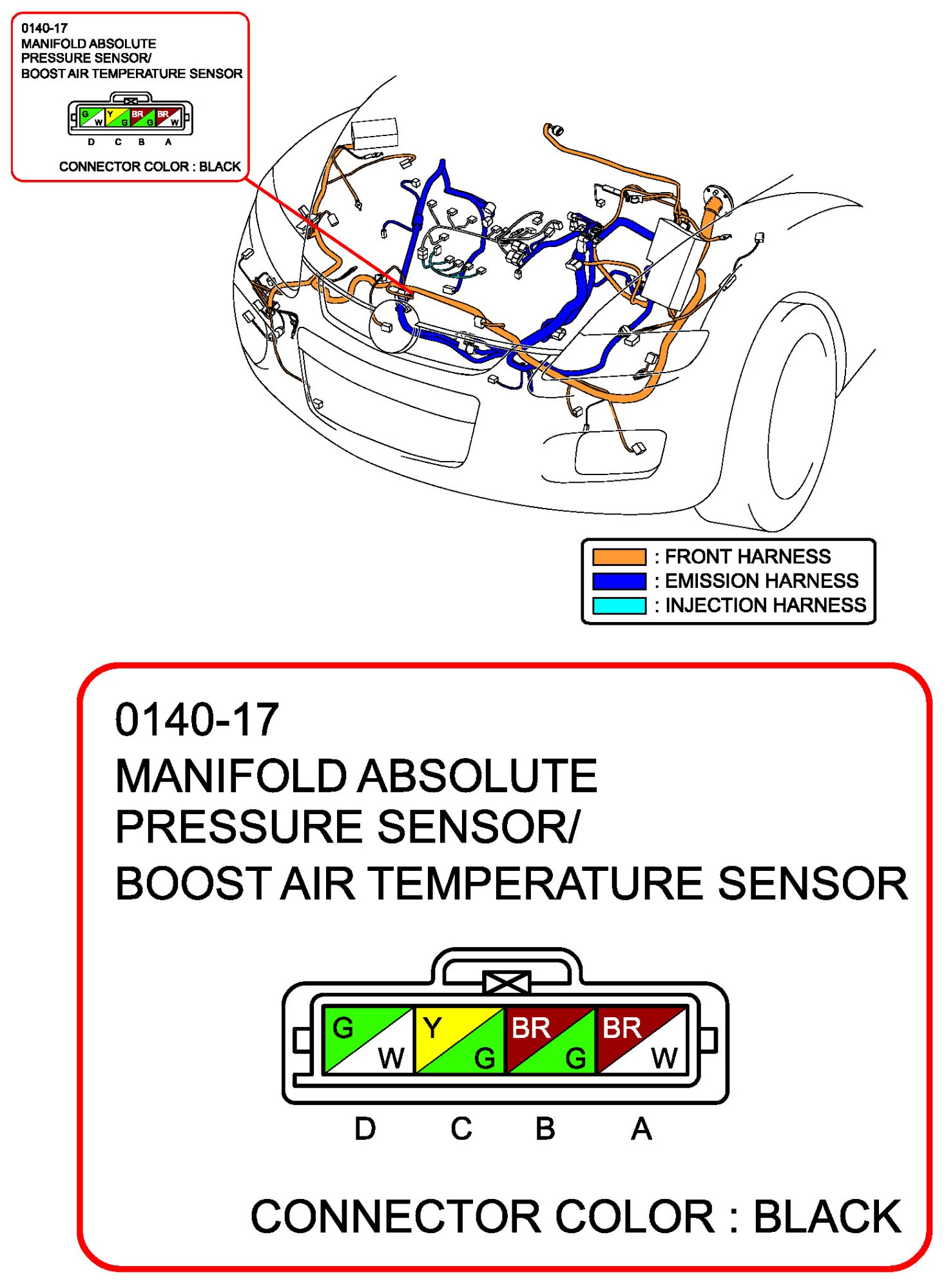 0140-17
MANIFOLD ABSOLUTE PRESSURE SENSOR/
BOOST AIR TEMPERATURE SENSOR

G W Y G BR G BR W
D C B A

CONNECTOR COLOR : BLACK

: FRONT HARNESS
: EMISSION HARNESS
: INJECTION HARNESS

0140-17
MANIFOLD ABSOLUTE PRESSURE SENSOR/
BOOST AIR TEMPERATURE SENSOR

G W Y G BR G BR W
D C B A

CONNECTOR COLOR : BLACK