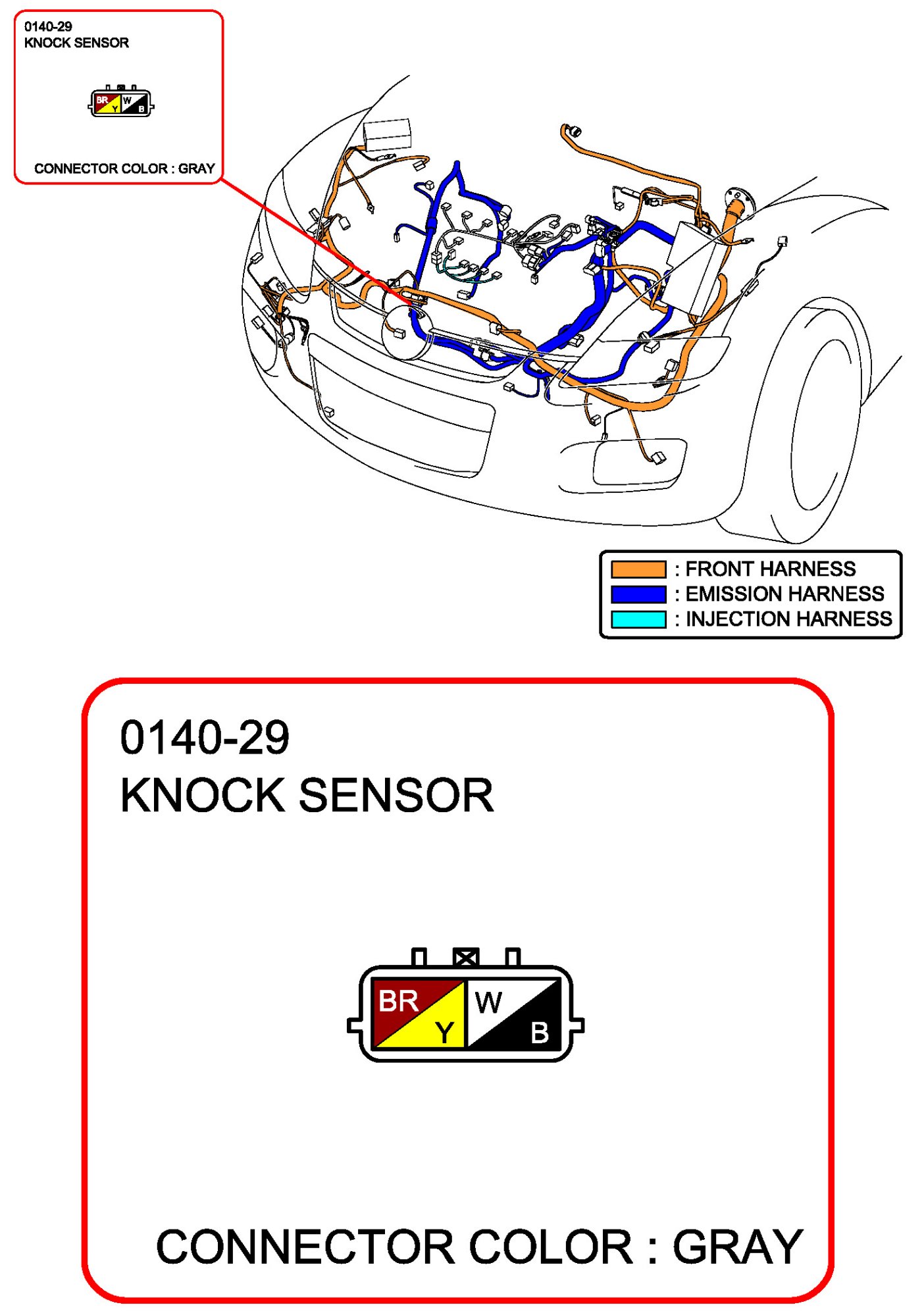 0140-29
KNOCK SENSOR

BR Y W B

CONNECTOR COLOR : GRAY

: FRONT HARNESS
: EMISSION HARNESS
: INJECTION HARNESS

0140-29
KNOCK SENSOR

BR Y W B

CONNECTOR COLOR : GRAY