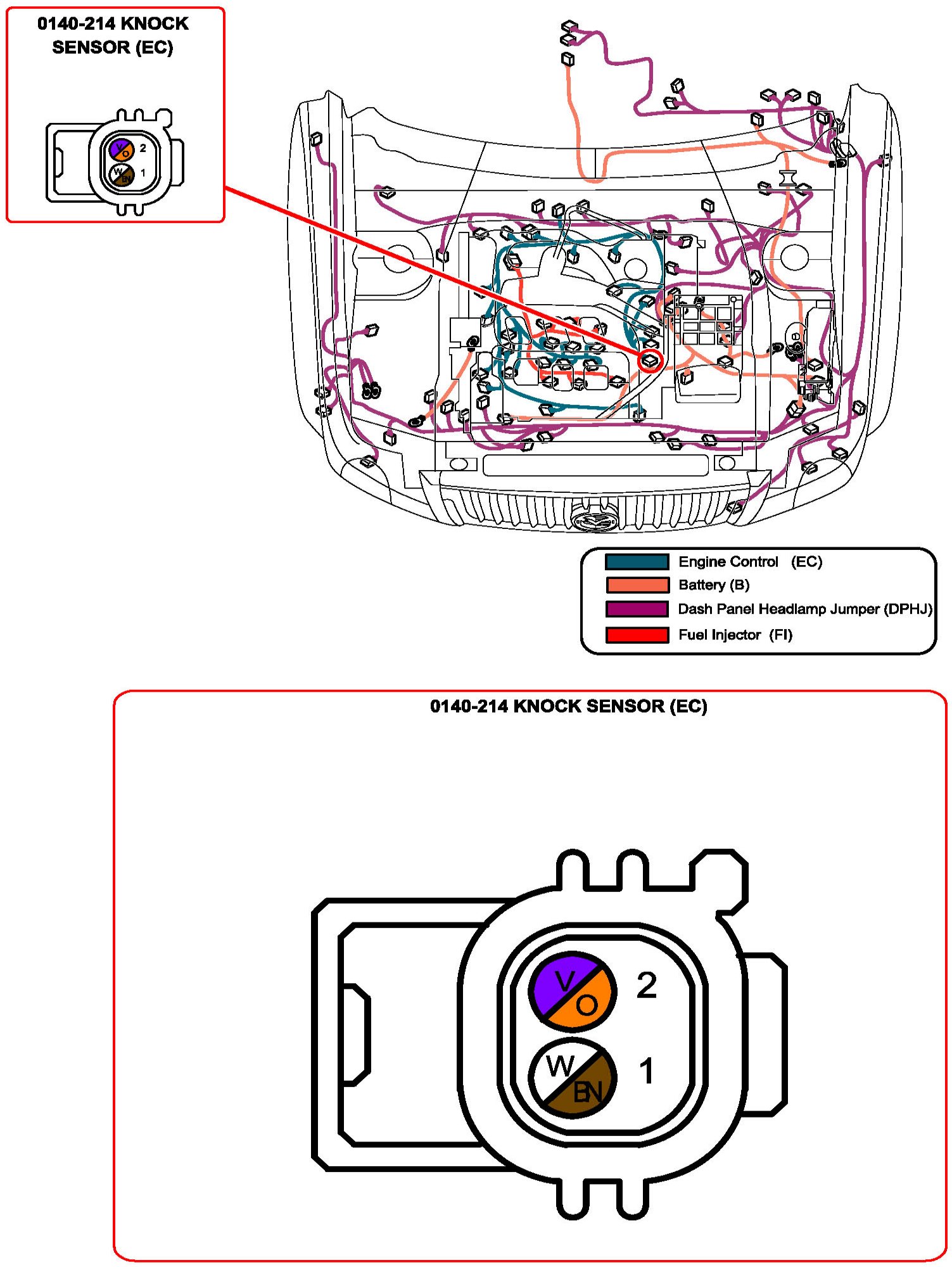 0140-214 KNOCK SENSOR (EC)

V O 2
W BN 1

Engine Control (EC)
Battery (B)
Dash Panel Headlamp Jumper (DPHJ)
Fuel Injector (FI)

0140-214 KNOCK SENSOR (EC)

V O 2
W BN 1