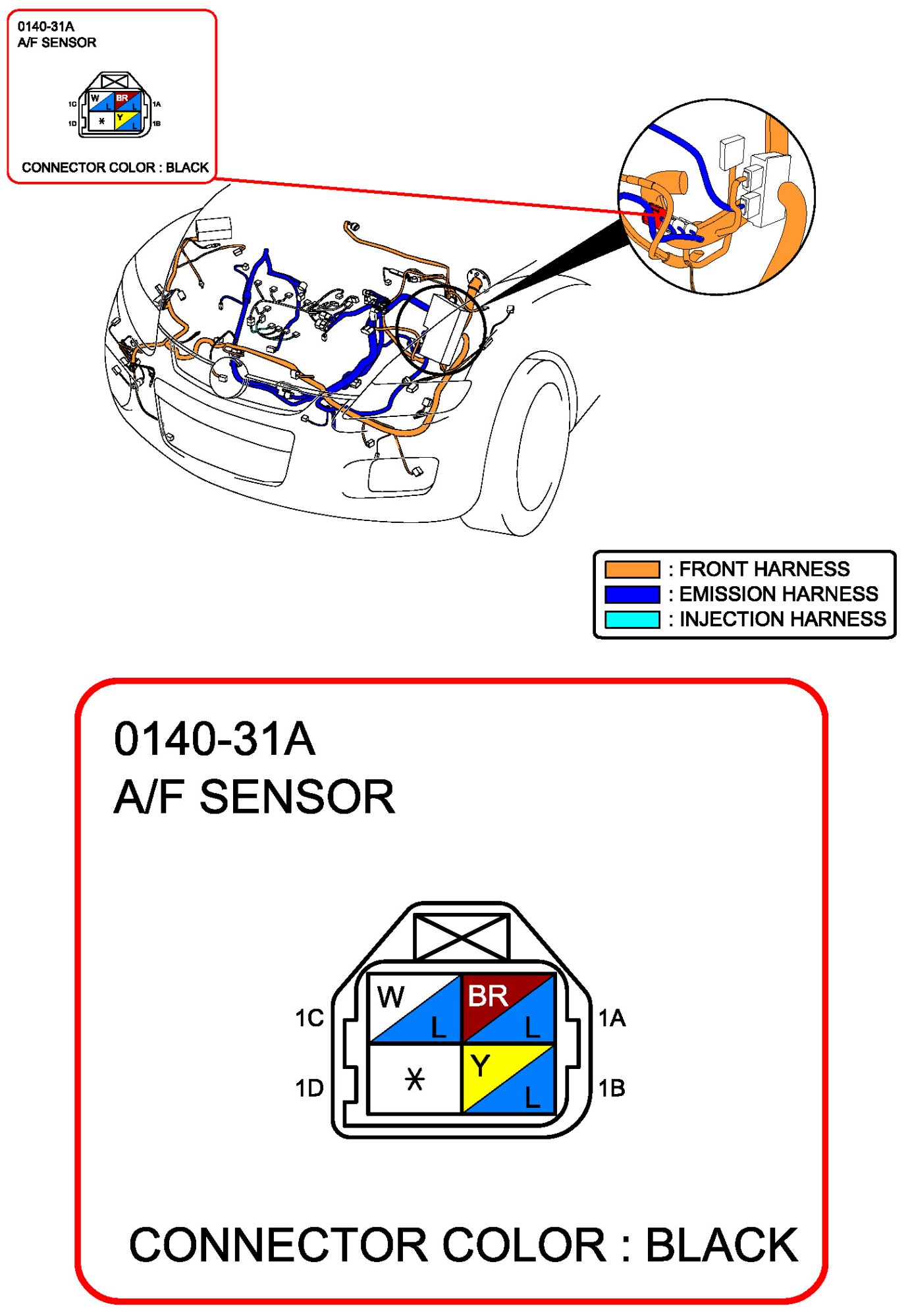 0140-31A
A/F SENSOR

1C W L BR L 1A
1D * Y L 1B

CONNECTOR COLOR : BLACK

: FRONT HARNESS
: EMISSION HARNESS
: INJECTION HARNESS

0140-31A
A/F SENSOR

1C W L BR L 1A
1D * Y L 1B

CONNECTOR COLOR : BLACK