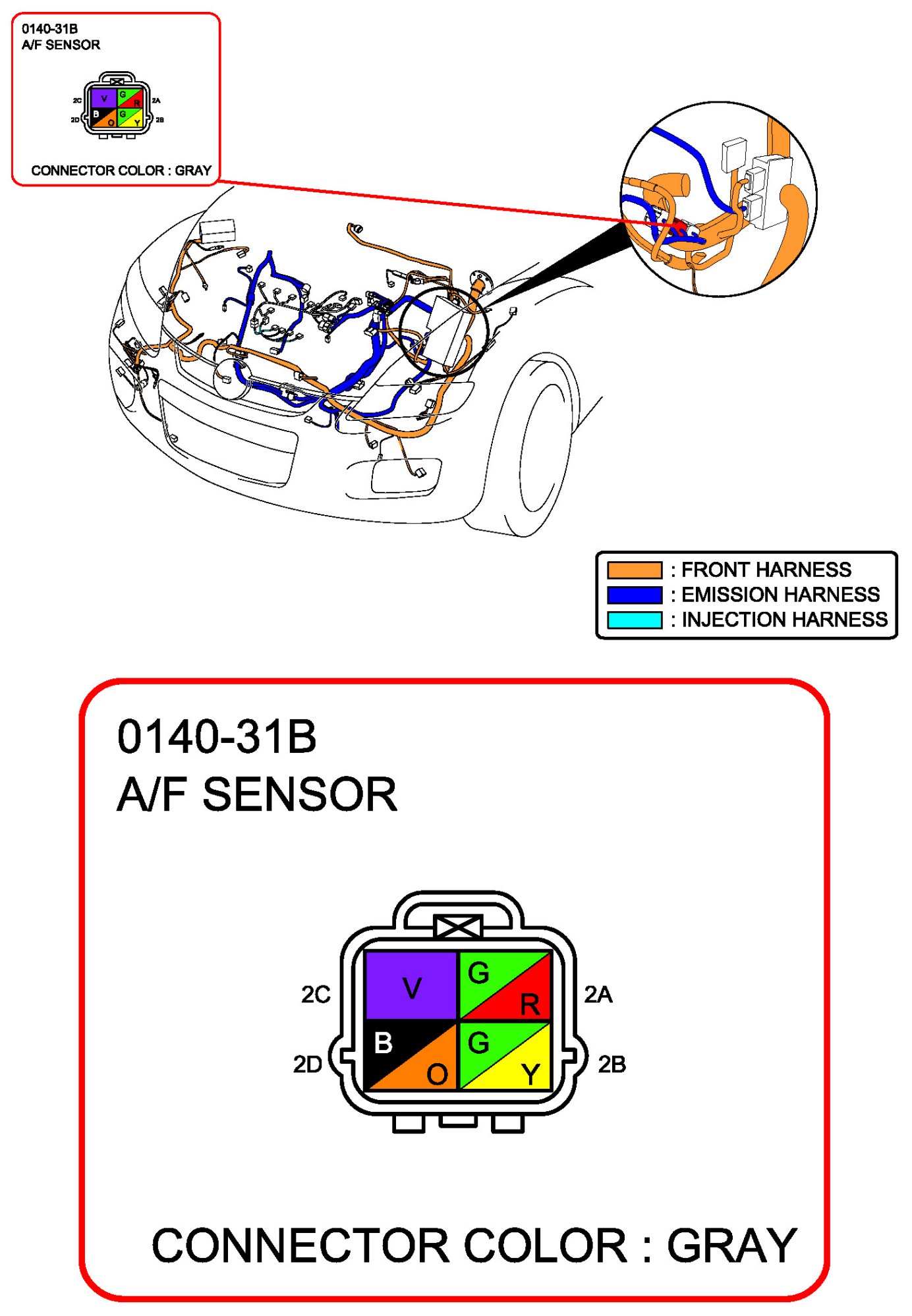 0140-31B
A/F SENSOR

2C V G R 2A
2D B O G Y 2B

CONNECTOR COLOR : GRAY

: FRONT HARNESS
: EMISSION HARNESS
: INJECTION HARNESS

0140-31B
A/F SENSOR

2C
V
G
R
2A
2D
B
O
G
Y
2B

CONNECTOR COLOR : GRAY