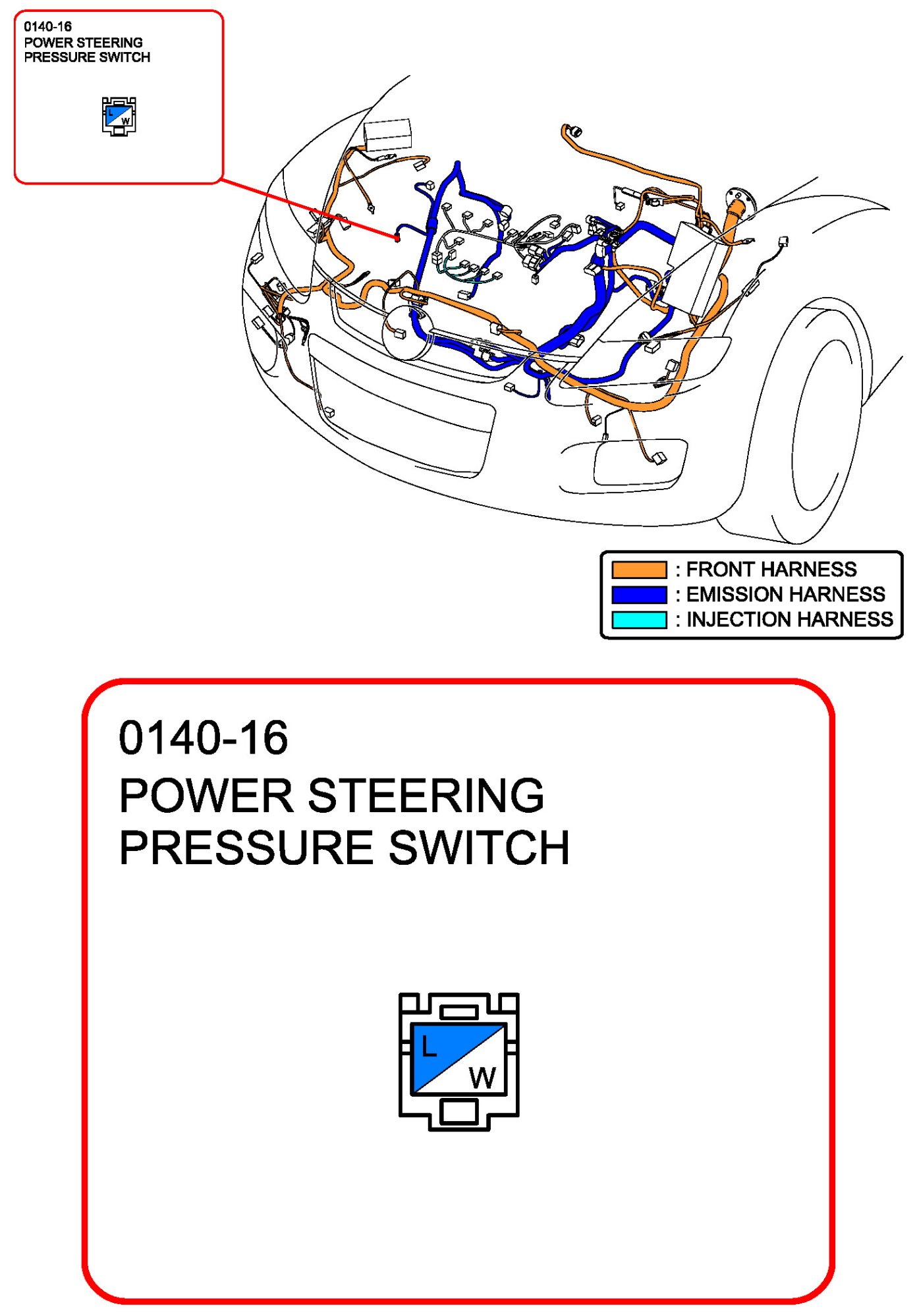 0140-16
POWER STEERING
PRESSURE SWITCH

L
W

: FRONT HARNESS
: EMISSION HARNESS
: INJECTION HARNESS

0140-16
POWER STEERING
PRESSURE SWITCH

L
W