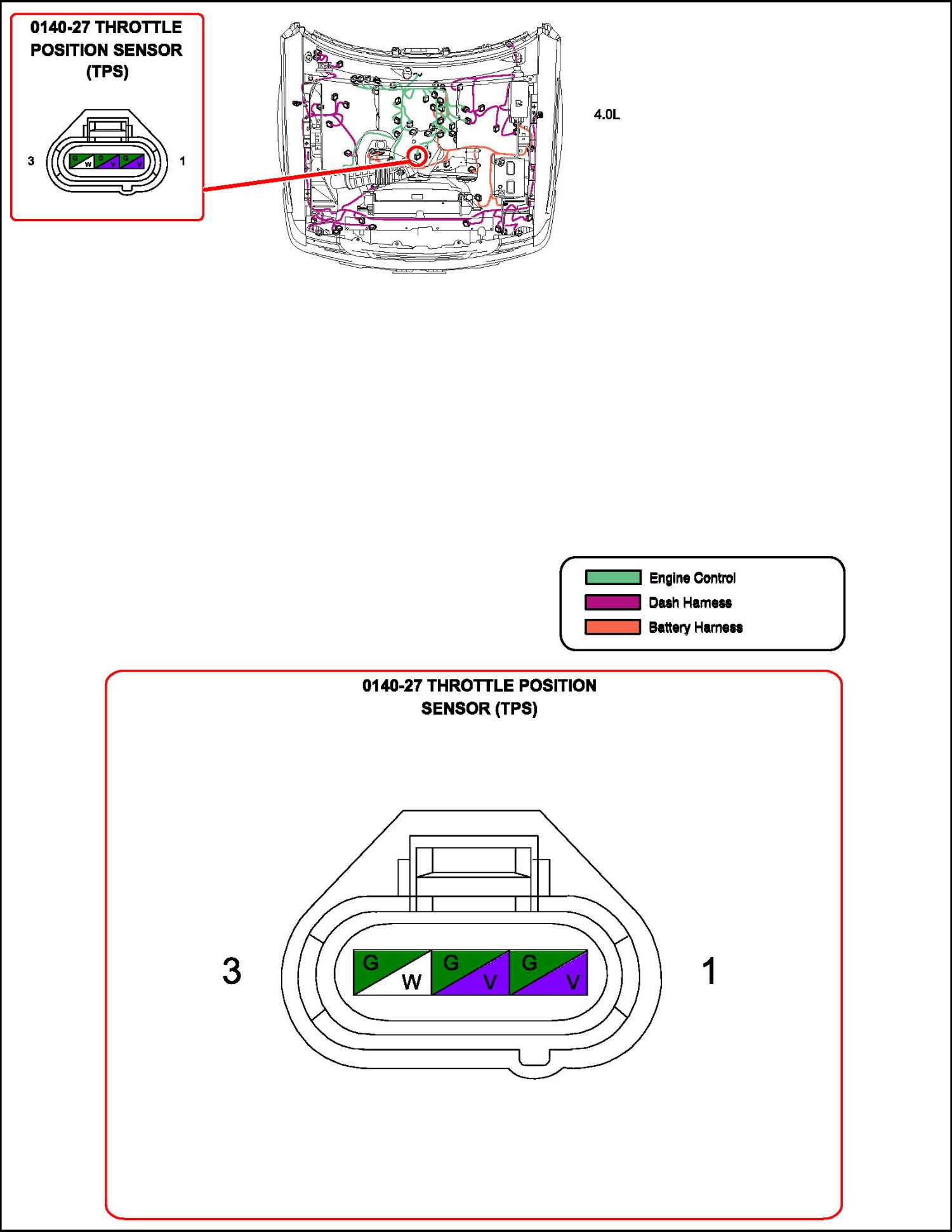 0140-27 THROTTLE POSITION SENSOR (TPS)

3 G W G V G V 1

4.0L

Engine Control
Dash Harness
Battery Harness

0140-27 THROTTLE POSITION SENSOR (TPS)

3 G W G V G V 1