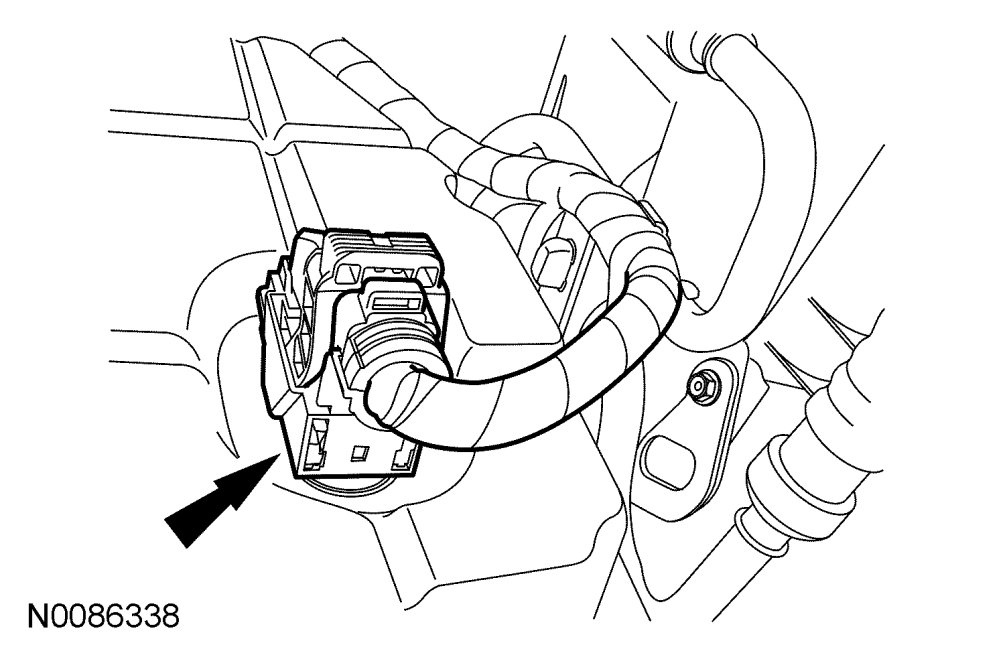 N0086338