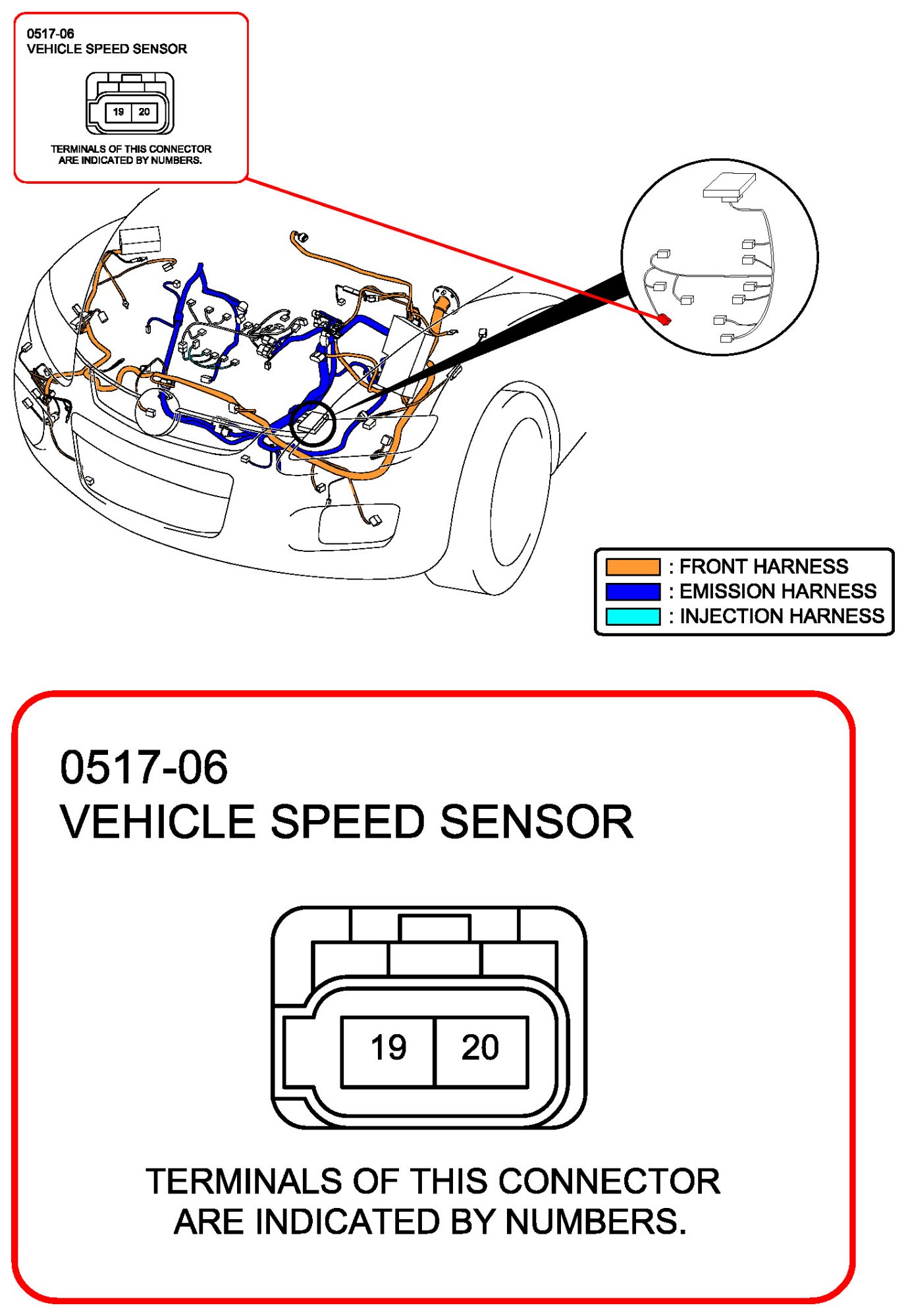 0517-06
VEHICLE SPEED SENSOR

19 20

TERMINALS OF THIS CONNECTOR ARE INDICATED BY NUMBERS.

: FRONT HARNESS
: EMISSION HARNESS
: INJECTION HARNESS

0517-06
VEHICLE SPEED SENSOR

19 20

TERMINALS OF THIS CONNECTOR ARE INDICATED BY NUMBERS.