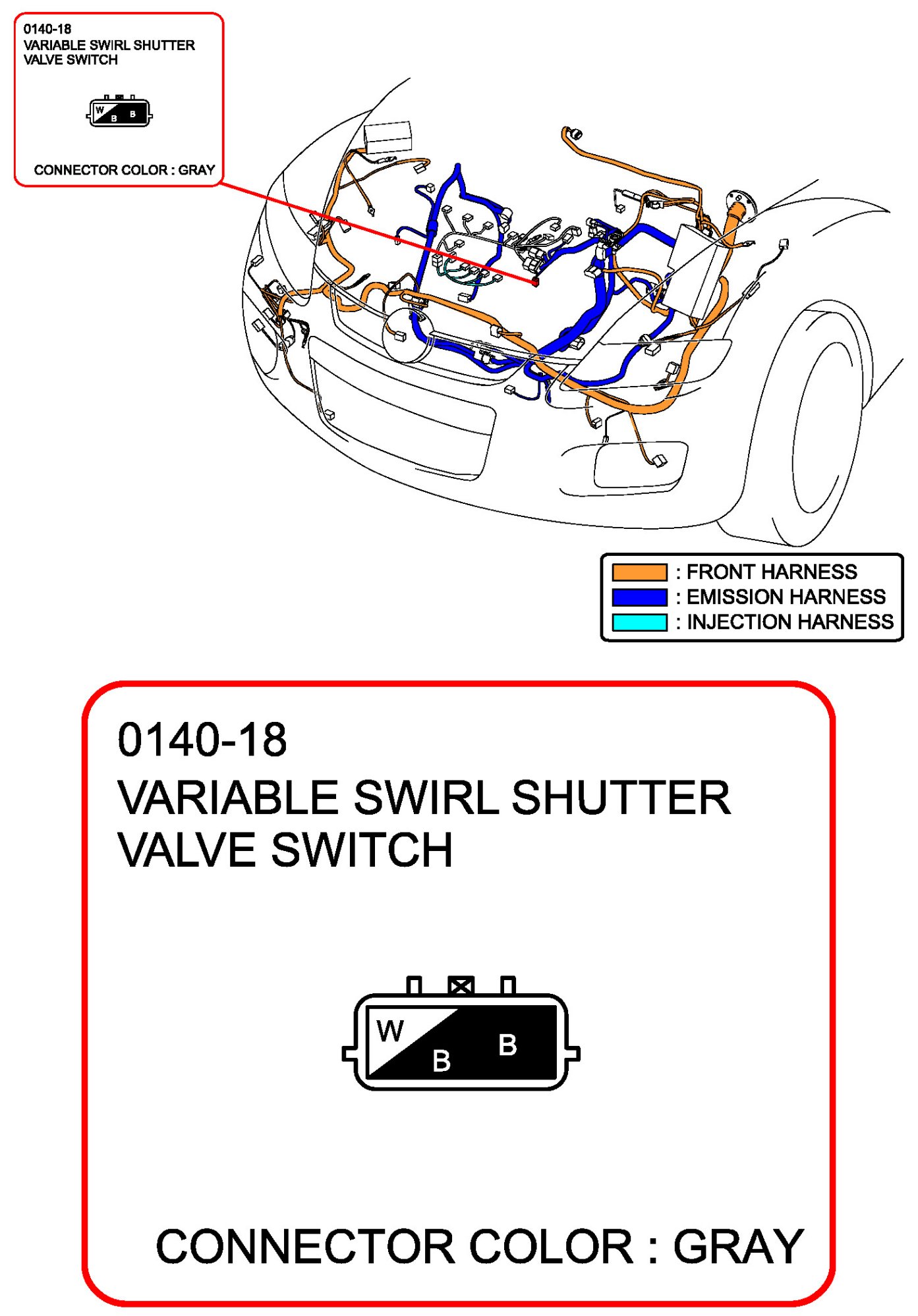 0140-18
VARIABLE SWIRL SHUTTER VALVE SWITCH

W B B

CONNECTOR COLOR : GRAY

: FRONT HARNESS
: EMISSION HARNESS
: INJECTION HARNESS

0140-18
VARIABLE SWIRL SHUTTER VALVE SWITCH

W B B

CONNECTOR COLOR : GRAY